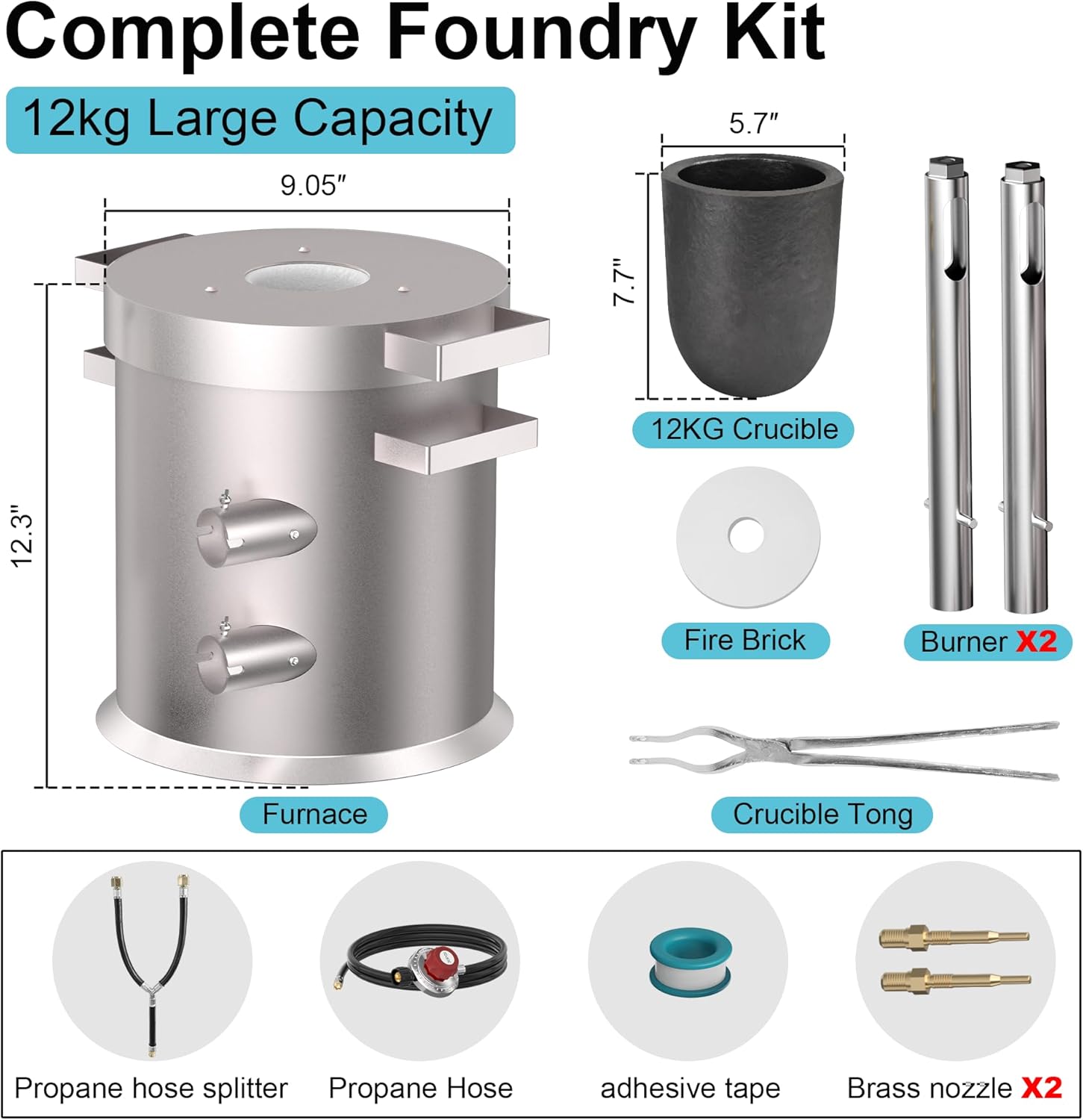 Complete Foundry Kit

12kg Large Capacity

9.05″

12.3″

Furnace

5.7″

7.7″

12KG Crucible

Fire Brick

Burner X2

Crucible Tong

Propane hose splitter

Propane Hose

adhesive tape

Brass nozzle X2