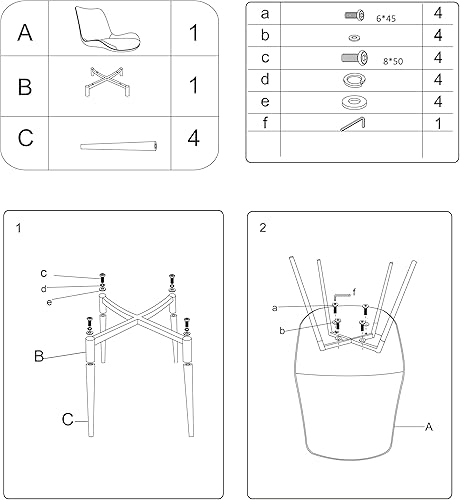 | A | | 1 |
|---|---|---|
| B | | 1 |
| C | | 4 |

| a | 6*45 | 4 |
|---|---|---|
| b | | 4 |
| c | 8*50 | 4 |
| d | | 4 |
| e | | 4 |
| f | | 1 |

1

c
d
e
B
C

2

f
a
b
A