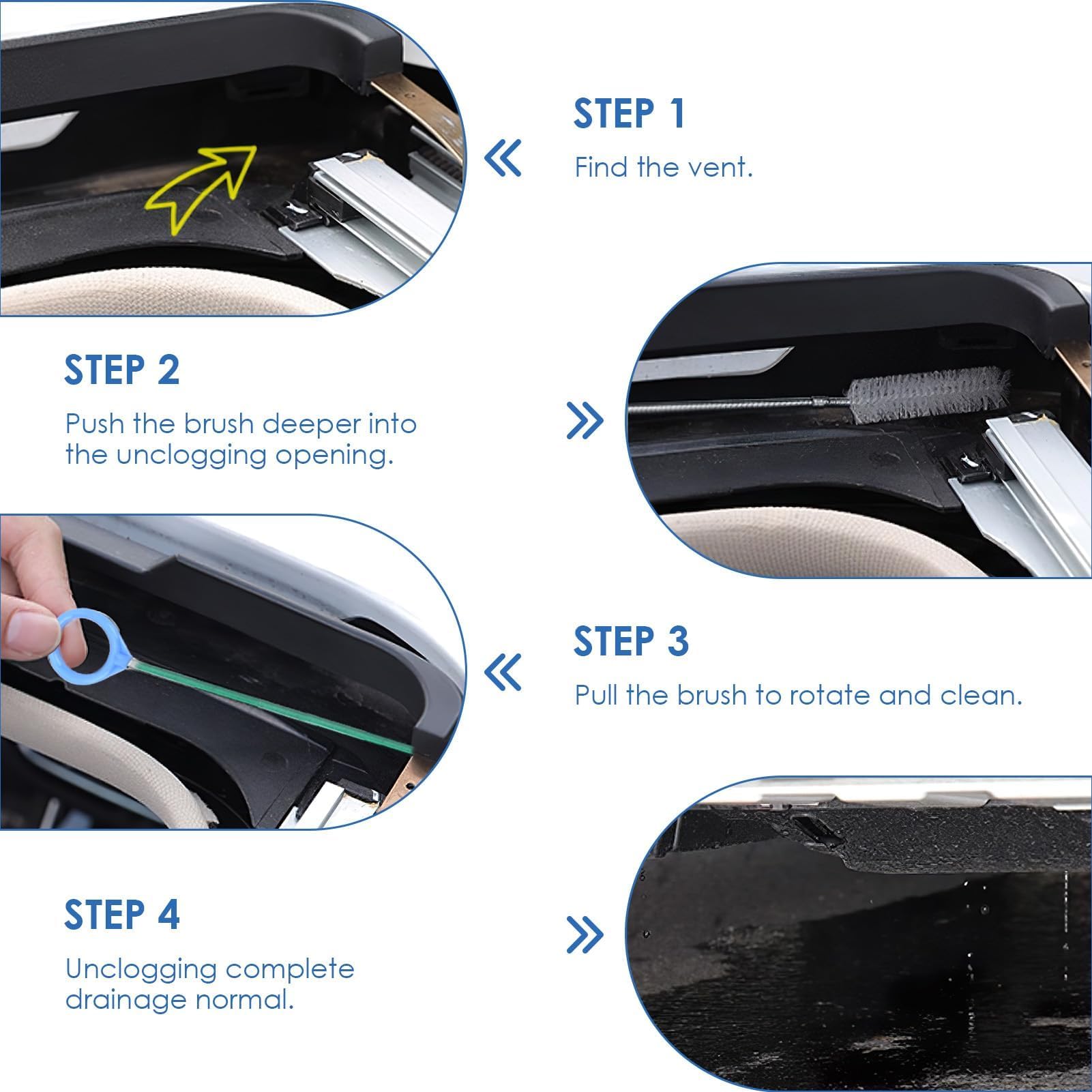 STEP 1
Find the vent.

STEP 2
Push the brush deeper into the unclogging opening.

STEP 3
Pull the brush to rotate and clean.

STEP 4
Unclogging complete drainage normal.