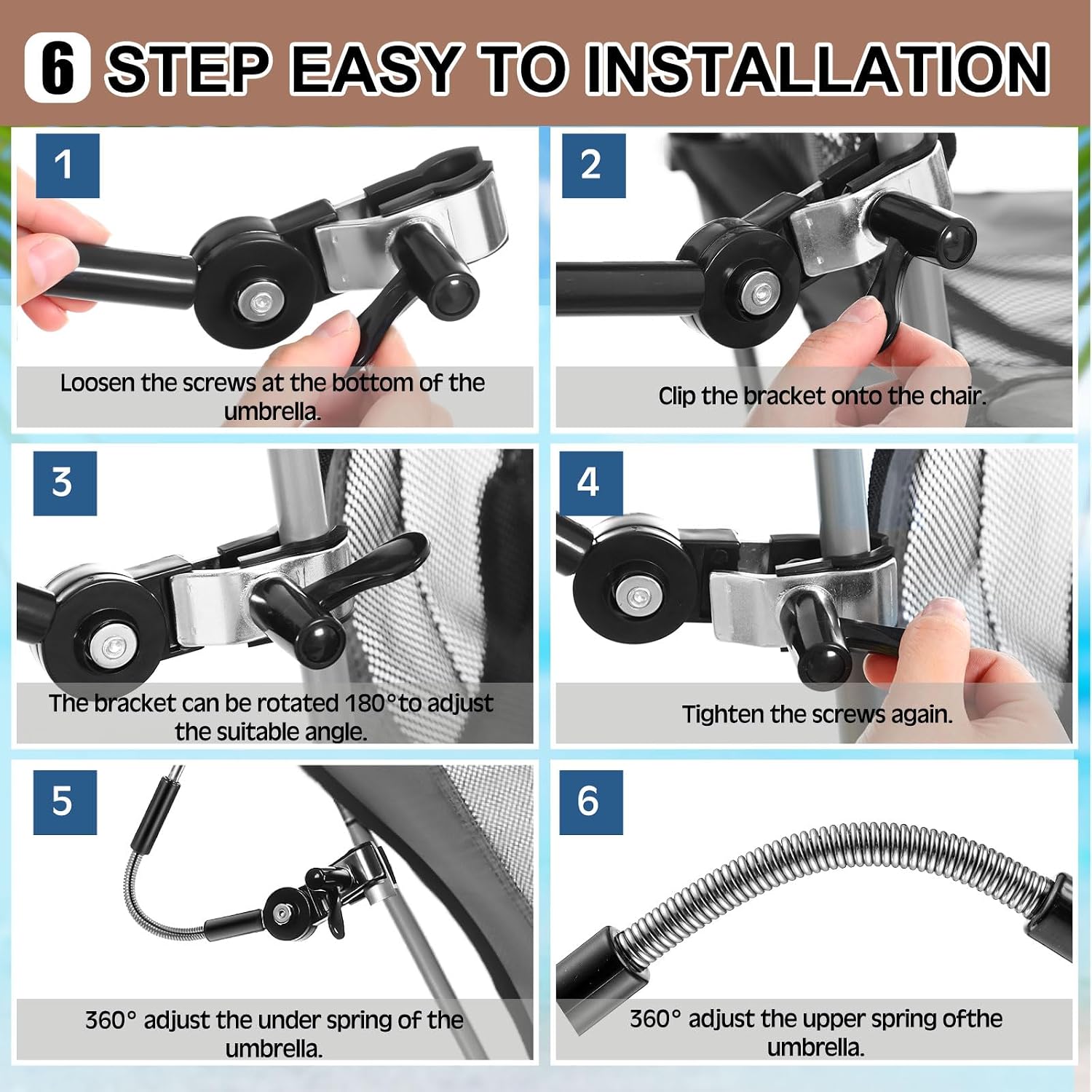 6 STEP EASY TO INSTALLATION

1

Loosen the screws at the bottom of the umbrella.

2

Clip the bracket onto the chair.

3

The bracket can be rotated 180°to adjust the suitable angle.

4

Tighten the screws again.

5

360° adjust the under spring of the umbrella.

6

360° adjust the upper spring ofthe umbrella.