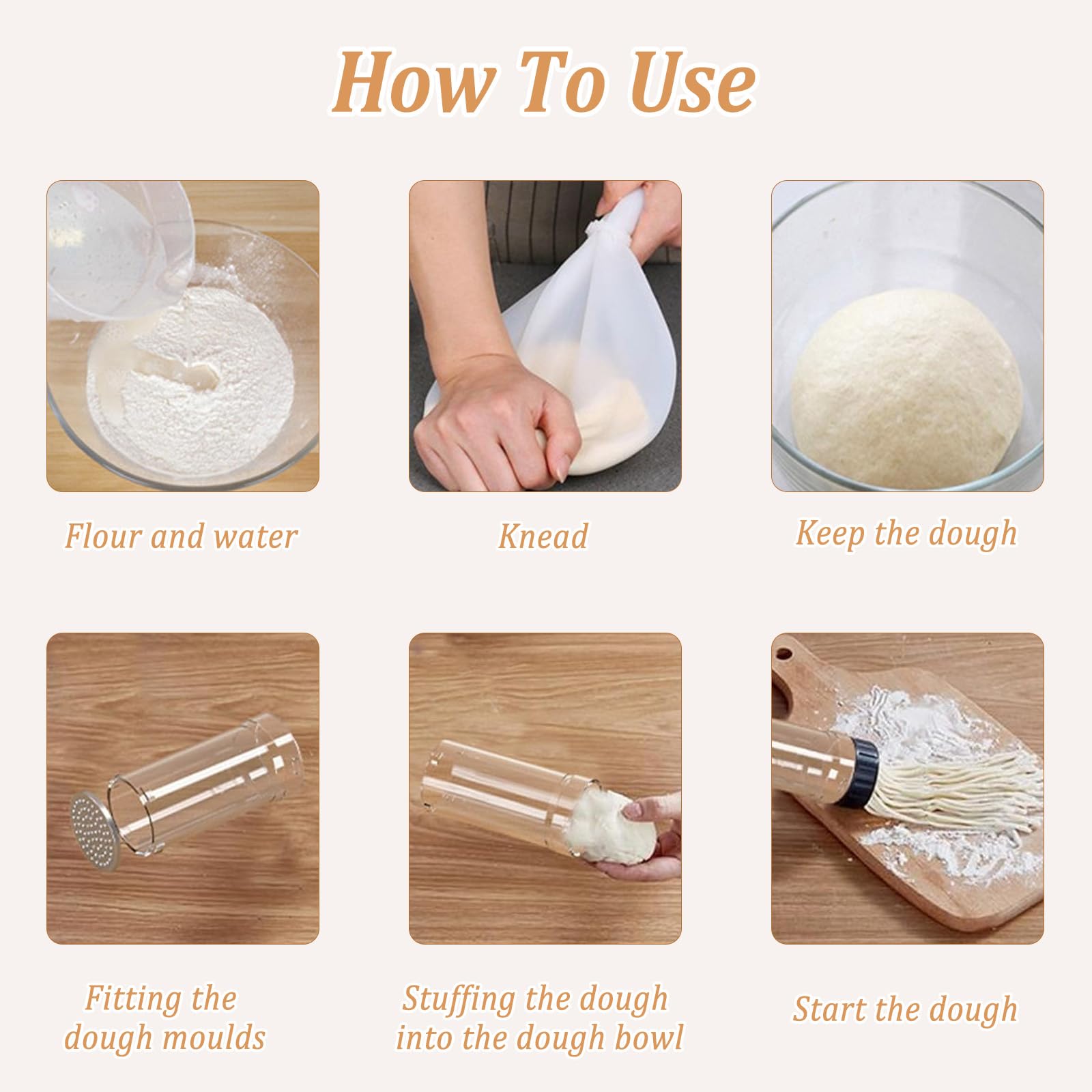 How To Use

Flour and water

Knead

Keep the dough

Fitting the dough moulds

Stuffing the dough into the dough bowl

Start the dough