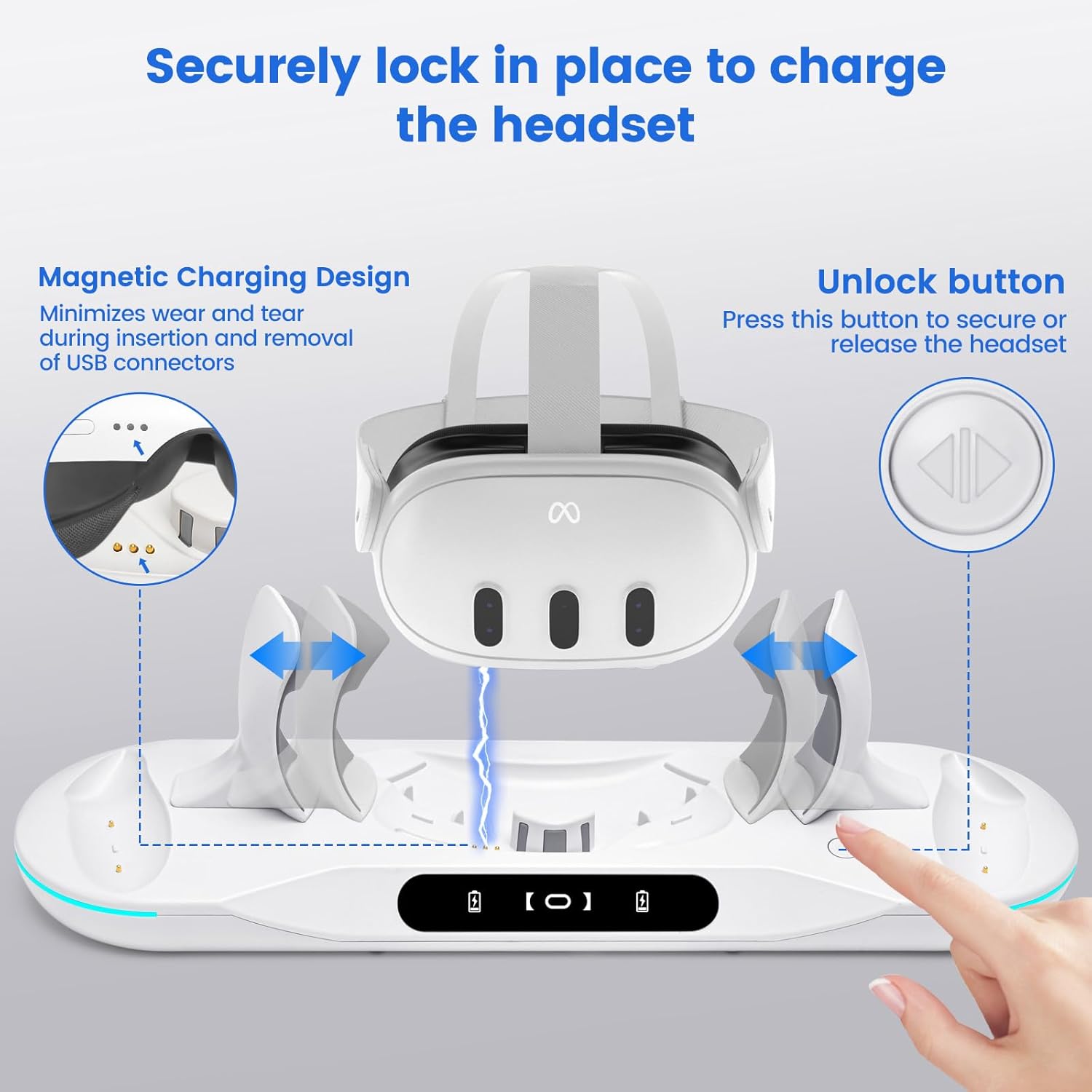 Securely lock in place to charge the headset

Magnetic Charging Design
Minimizes wear and tear during insertion and removal of USB connectors

Unlock button
Press this button to secure or release the headset