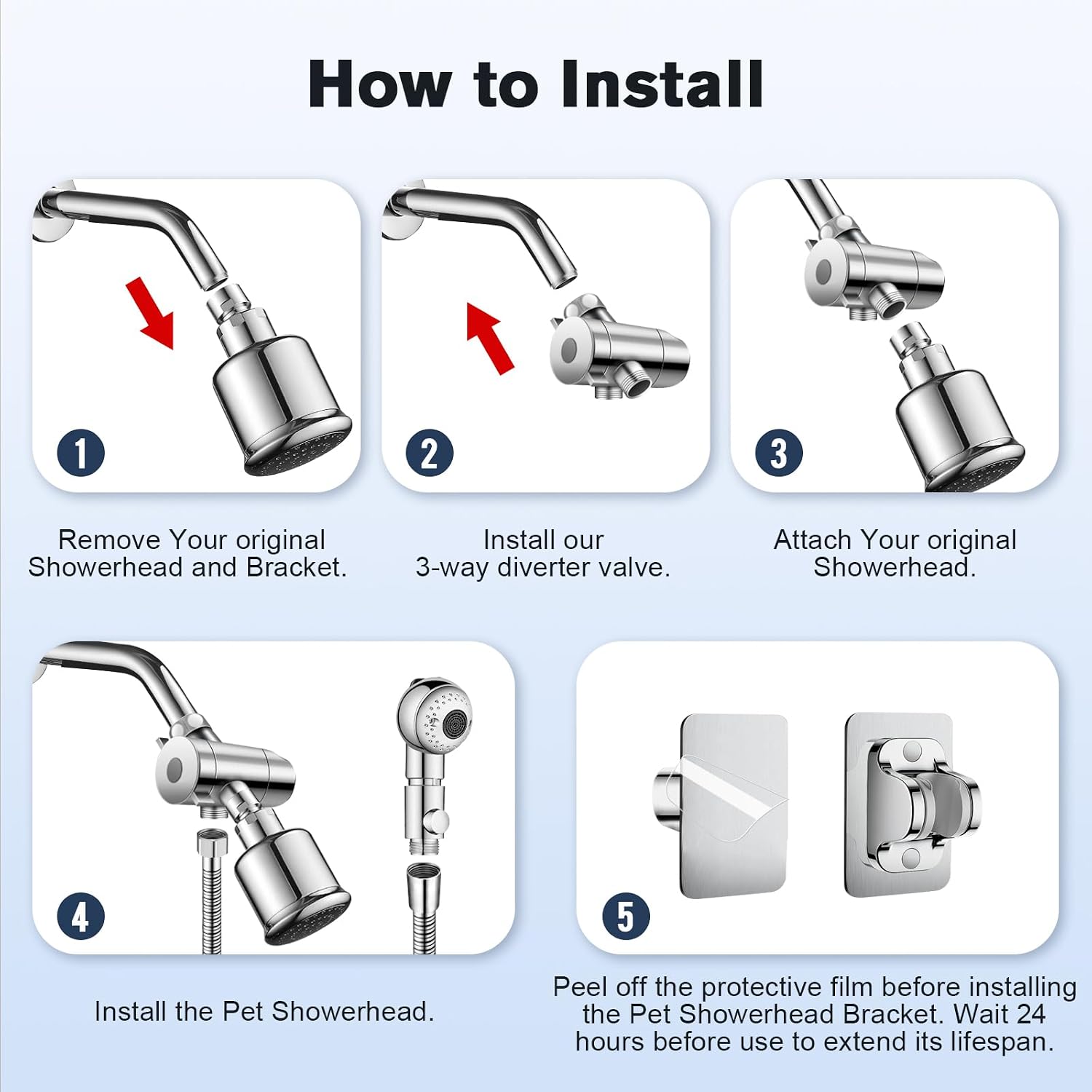 How to Install

1

Remove Your original Showerhead and Bracket.

2

Install our 3-way diverter valve.

3

Attach Your original Showerhead.

4

Install the Pet Showerhead.

5

Peel off the protective film before installing the Pet Showerhead Bracket. Wait 24 hours before use to extend its lifespan.