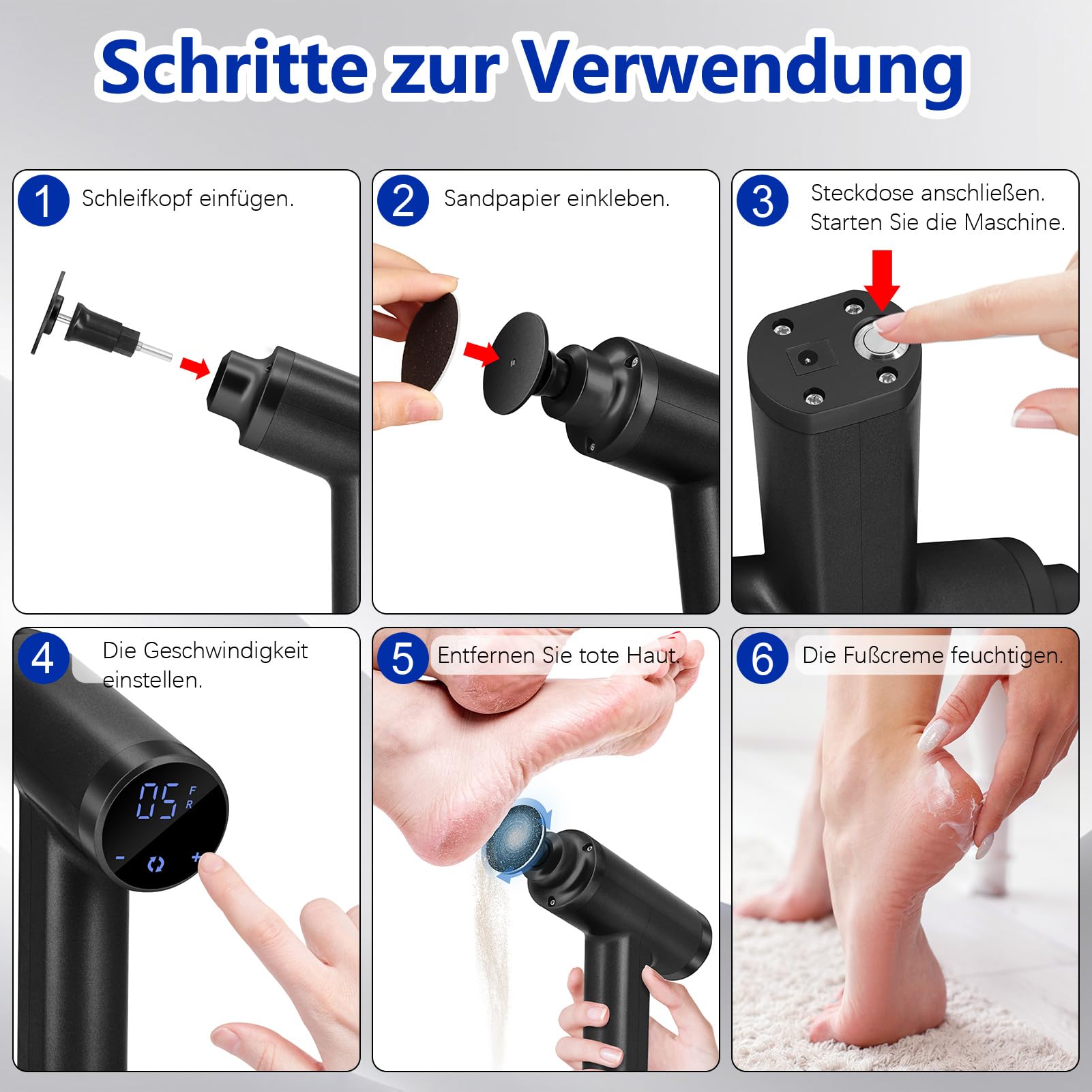 Schritte zur Verwendung

1 Schleifkopf einfügen.

2 Sandpapier einkleben.

3 Steckdose anschließen. Starten Sie die Maschine.

4 Die Geschwindigkeit einstellen.

05 F R

- +

5 Entfernen Sie tote Haut.

6 Die Fußcreme feuchtigen.