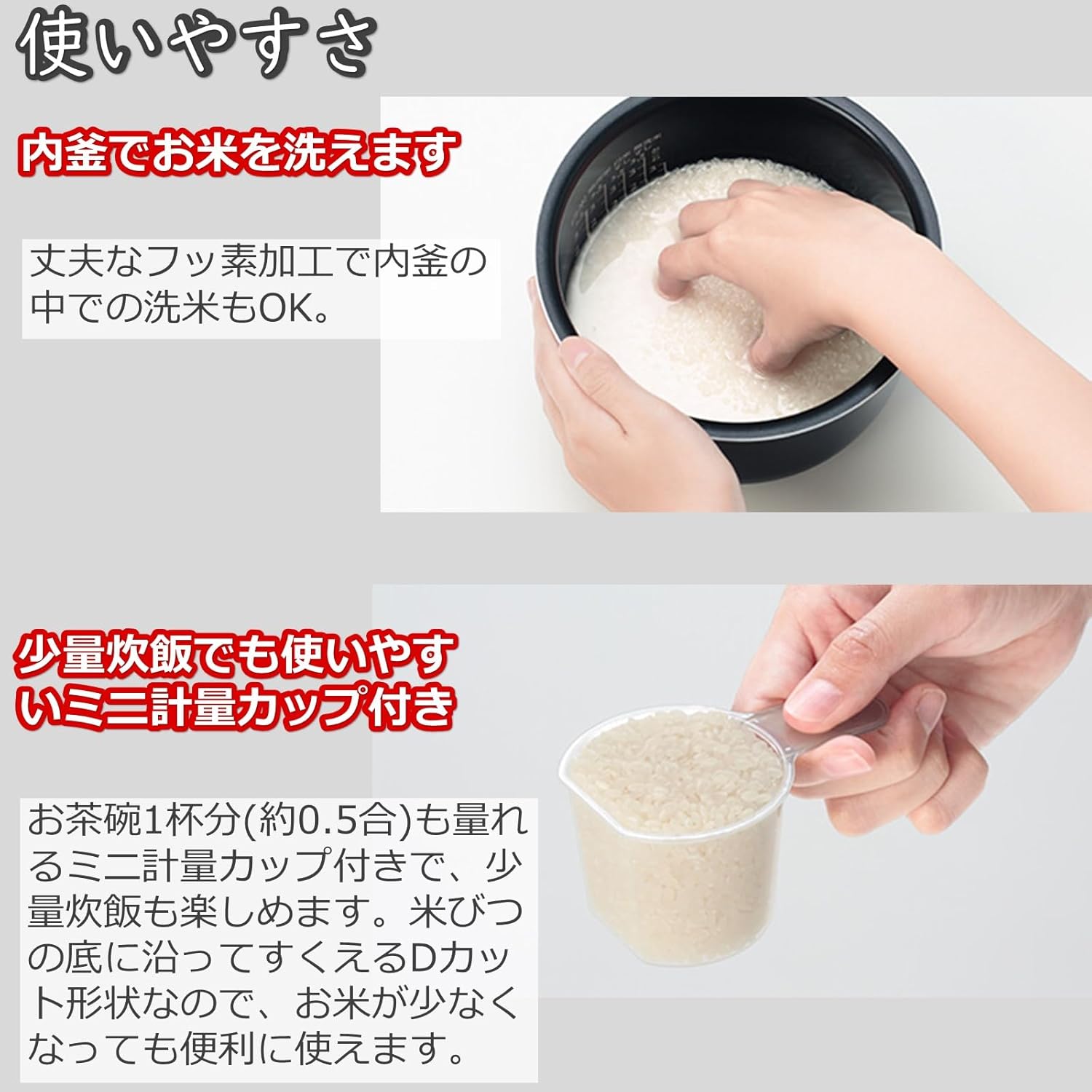 使いやすさ

内釜でお米を洗えます

丈夫なフッ素加工で内釜の中での洗米もOK。

少量炊飯でも使いやすいミニ計量カップ付き

お茶碗1杯分(約0.5合)も量れるミニ計量カップ付きで、少量炊飯も楽しめます。米びつの底に沿ってすくえるDカット形状なので、お米が少なくなっても便利に使えます。