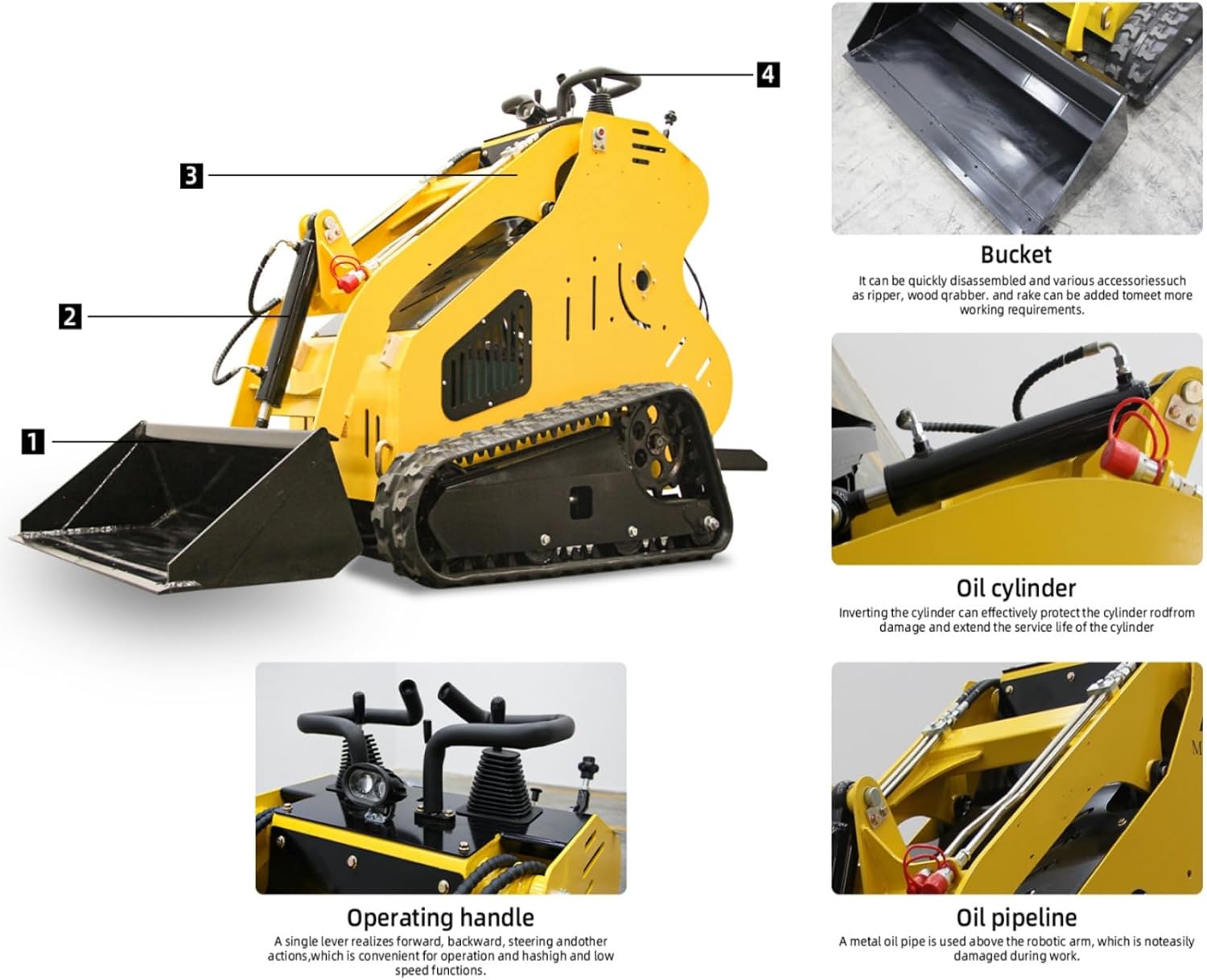 4

3

2

1

Bucket

It can be quickly disassembled and various accessoriessuch as ripper, wood qrabber. and rake can be added tomeet more working requirements.

Oil cylinder

Inverting the cylinder can effectively protect the cylinder rodfrom damage and extend the service life of the cylinder

Operating handle

A single lever realizes forward, backward, steering andother actions,which is convenient for operation and hashigh and low speed functions.

Oil pipeline

A metal oil pipe is used above the robotic arm, which is noteasily damaged during work.