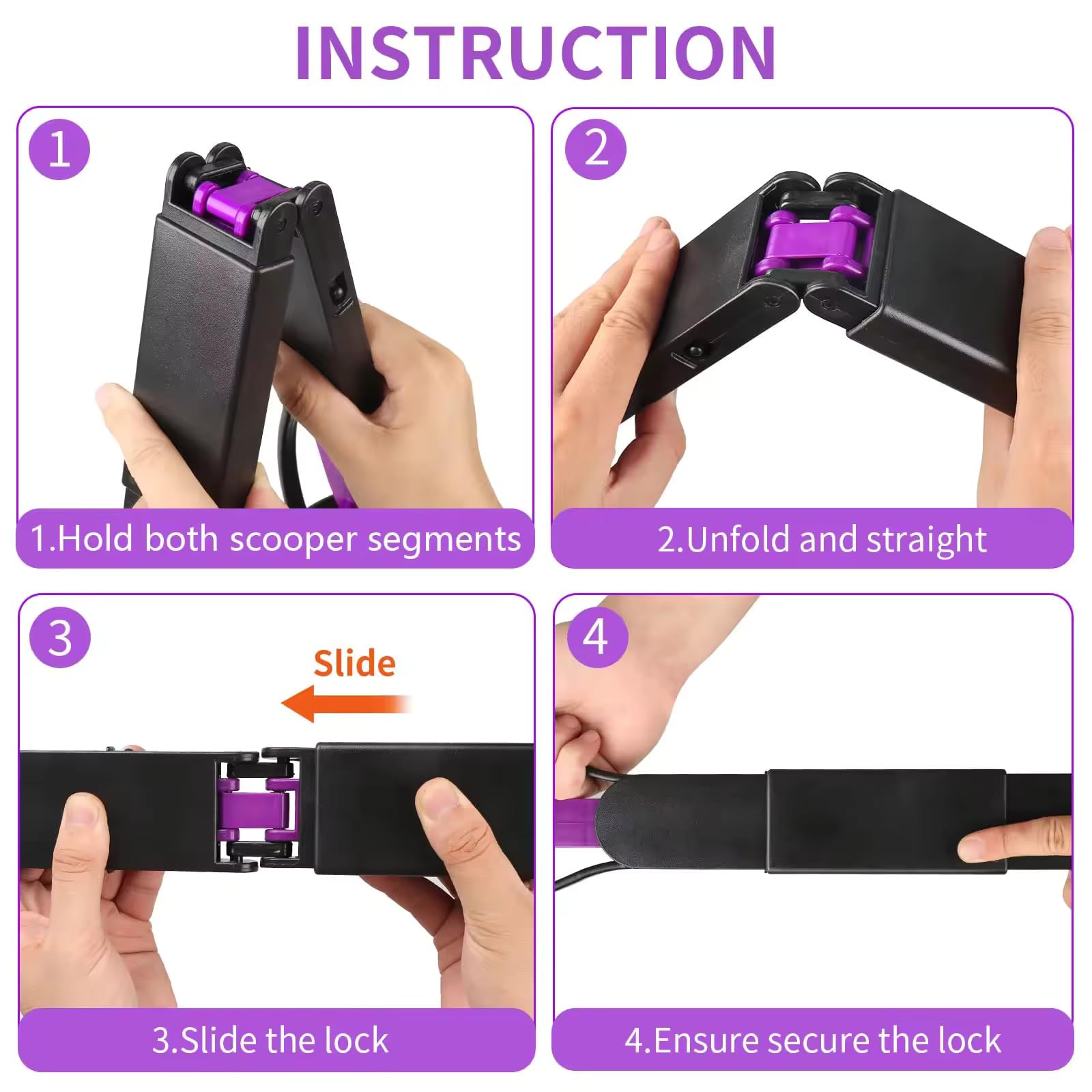 INSTRUCTION

1

1.Hold both scooper segments

2

2.Unfold and straight

3

Slide

3.Slide the lock

4

4.Ensure secure the lock