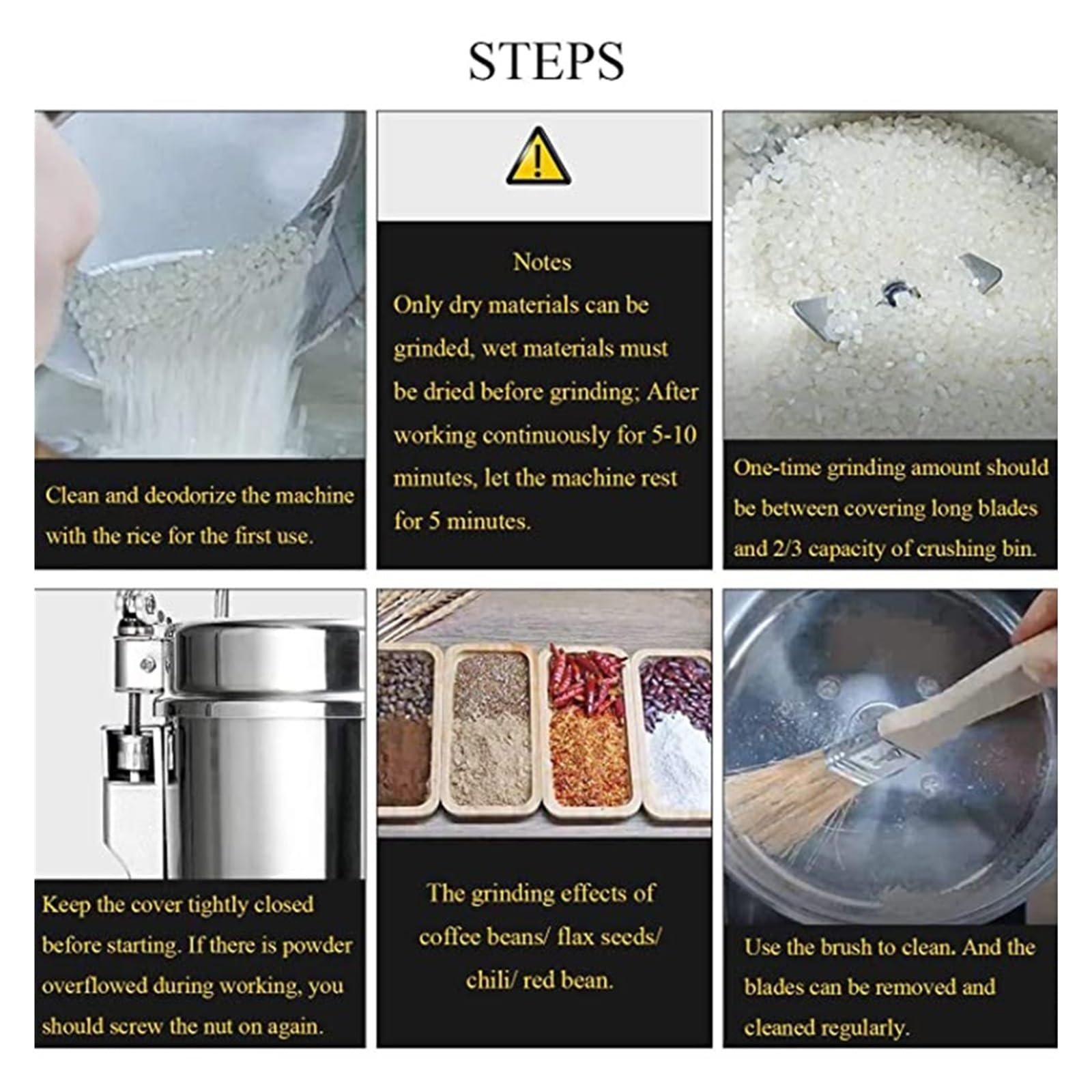 STEPS

Clean and deodorize the machine with the rice for the first use.

Notes
Only dry materials can be grinded, wet materials must be dried before grinding; After working continuously for 5-10 minutes, let the machine rest for 5 minutes.

One-time grinding amount should be between covering long blades and 2/3 capacity of crushing bin.

Keep the cover tightly closed before starting. If there is powder overflowed during working, you should screw the nut on again.

The grinding effects of coffee beans/ flax seeds/ chili/ red bean.

Use the brush to clean. And the blades can be removed and cleaned regularly.