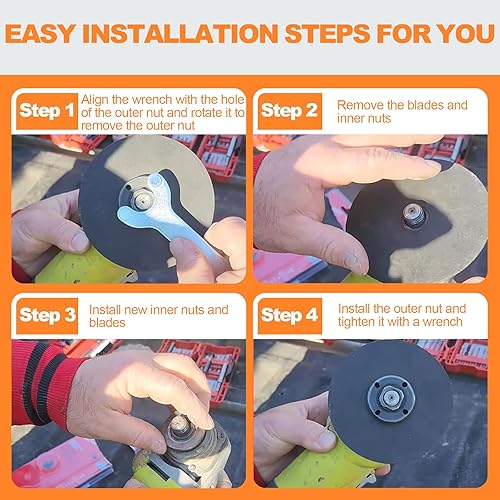 EASY INSTALLATION STEPS FOR YOU

Step 1 Align the wrench with the hole of the outer nut and rotate it to remove the outer nut

Step 2 Remove the blades and inner nuts

Step 3 Install new inner nuts and blades

Step 4 Install the outer nut and tighten it with a wrench