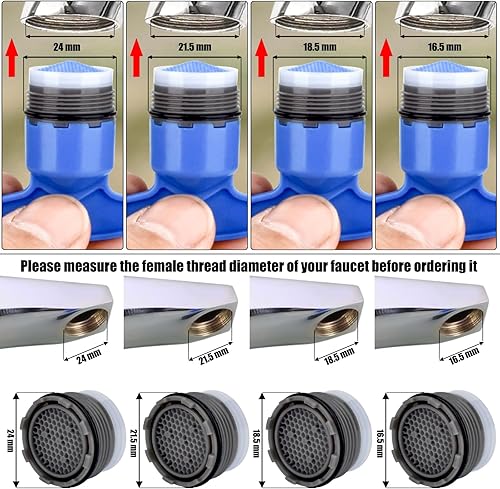 24 mm

21.5 mm

18.5 mm

16.5 mm

Please measure the female thread diameter of your faucet before ordering it

24 mm

21.5 mm

18.5 mm

16.5 mm

24 mm

21.5 mm

18.5 mm

16.5 mm