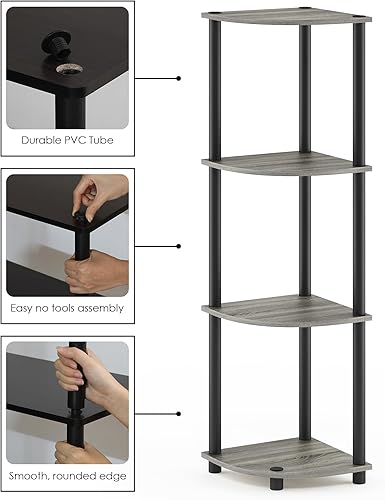 Durable PVC Tube

Easy no tools assembly

Smooth, rounded edge