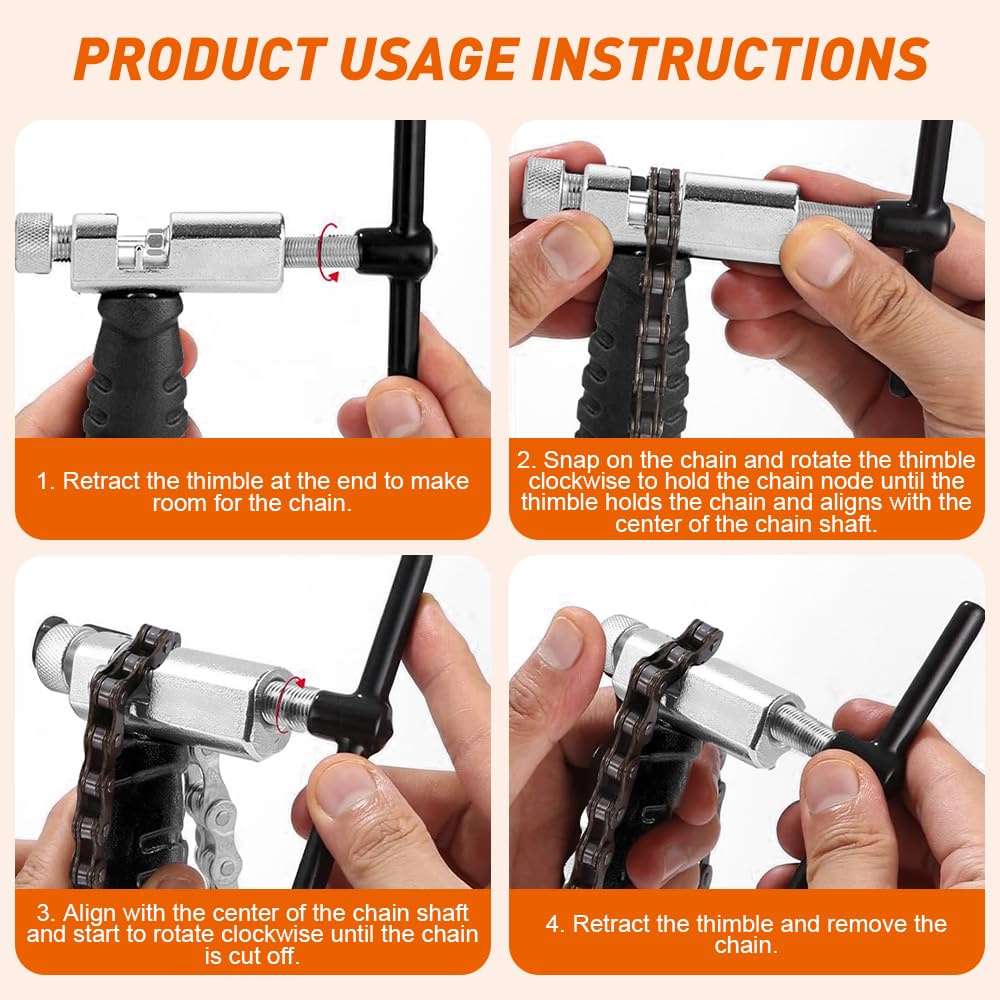 PRODUCT USAGE INSTRUCTIONS

1. Retract the thimble at the end to make room for the chain.

2. Snap on the chain and rotate the thimble clockwise to hold the chain node until the thimble holds the chain and aligns with the center of the chain shaft.

3. Align with the center of the chain shaft and start to rotate clockwise until the chain is cut off.

4. Retract the thimble and remove the chain.