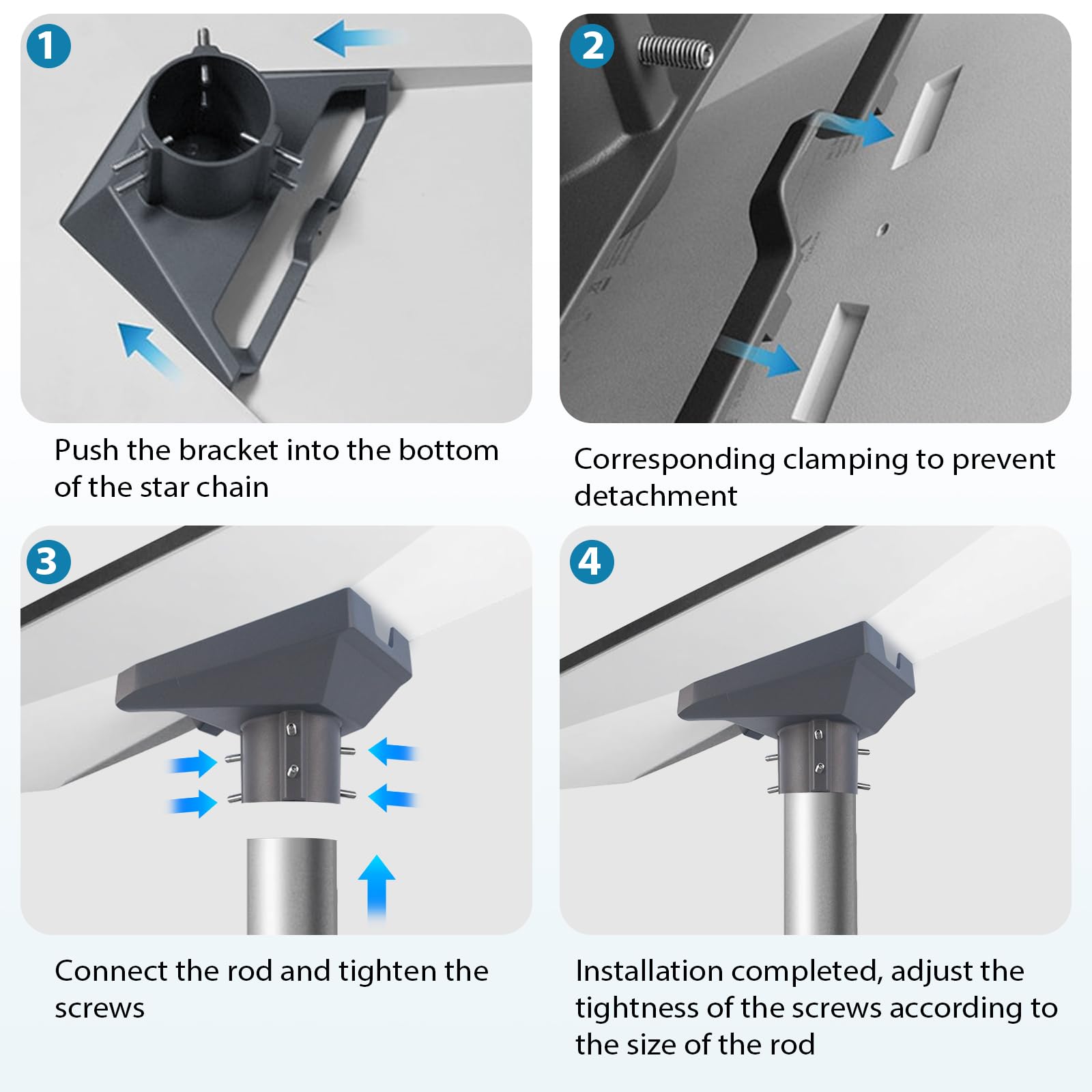 1

Push the bracket into the bottom of the star chain

2

Corresponding clamping to prevent detachment

3

Connect the rod and tighten the screws

4

Installation completed, adjust the tightness of the screws according to the size of the rod