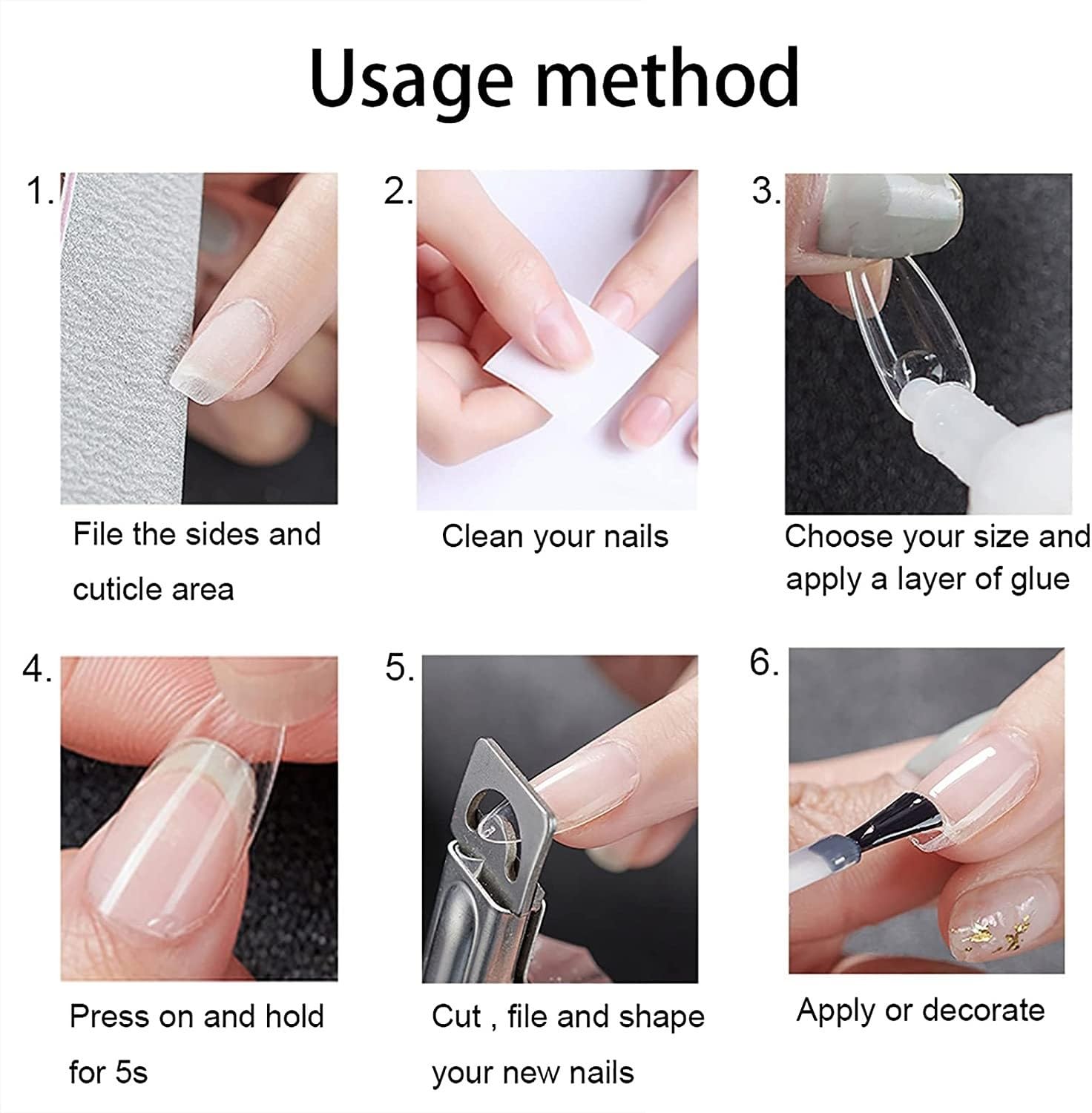 Usage method

1.

File the sides and cuticle area

2.

Clean your nails

3.

Choose your size and apply a layer of glue

4.

Press on and hold for 5s

5.

Cut , file and shape your new nails

6.

Apply or decorate