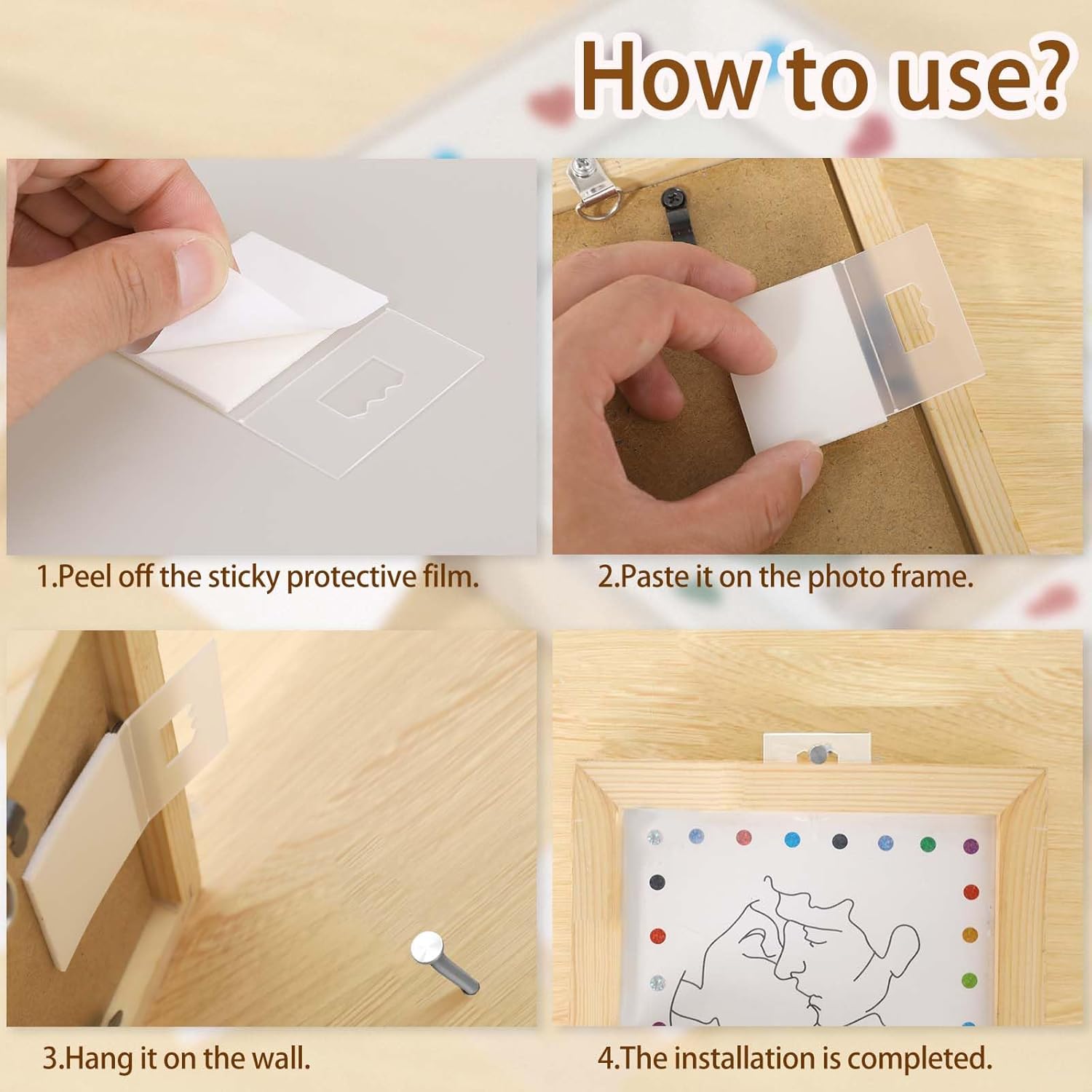 How to use?

1.Peel off the sticky protective film.

2.Paste it on the photo frame.

3.Hang it on the wall.

4.The installation is completed.