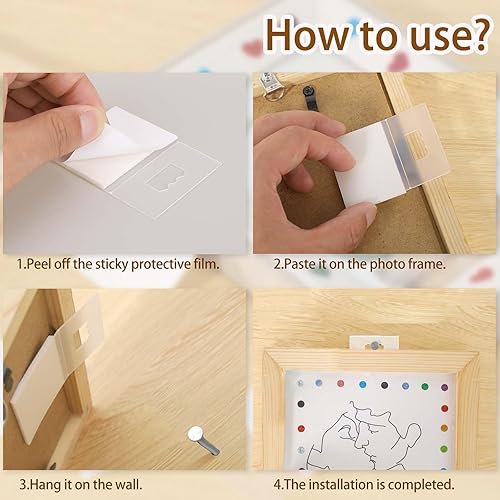 How to use?

1.Peel off the sticky protective film.

2.Paste it on the photo frame.

3.Hang it on the wall.

4.The installation is completed.