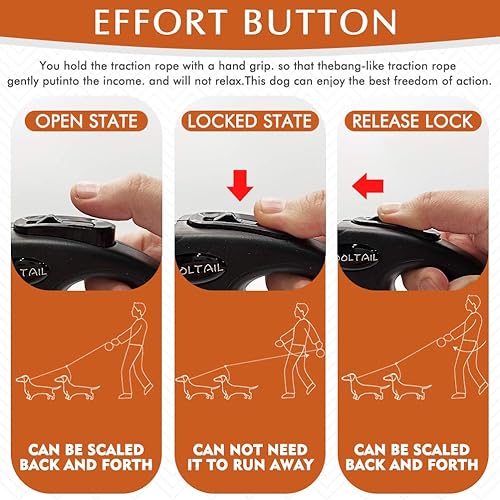 EFFORT BUTTON

You hold the traction rope with a hand grip. so that thebang-like traction rope gently putinto the income. and will not relax.This dog can enjoy the best freedom of action.

OPEN STATE

TAIL

CAN BE SCALED BACK AND FORTH

LOCKED STATE

OLTAIL

CAN NOT NEED IT TO RUN AWAY

RELEASE LOCK

OLTAIL

CAN BE SCALED BACK AND FORTH