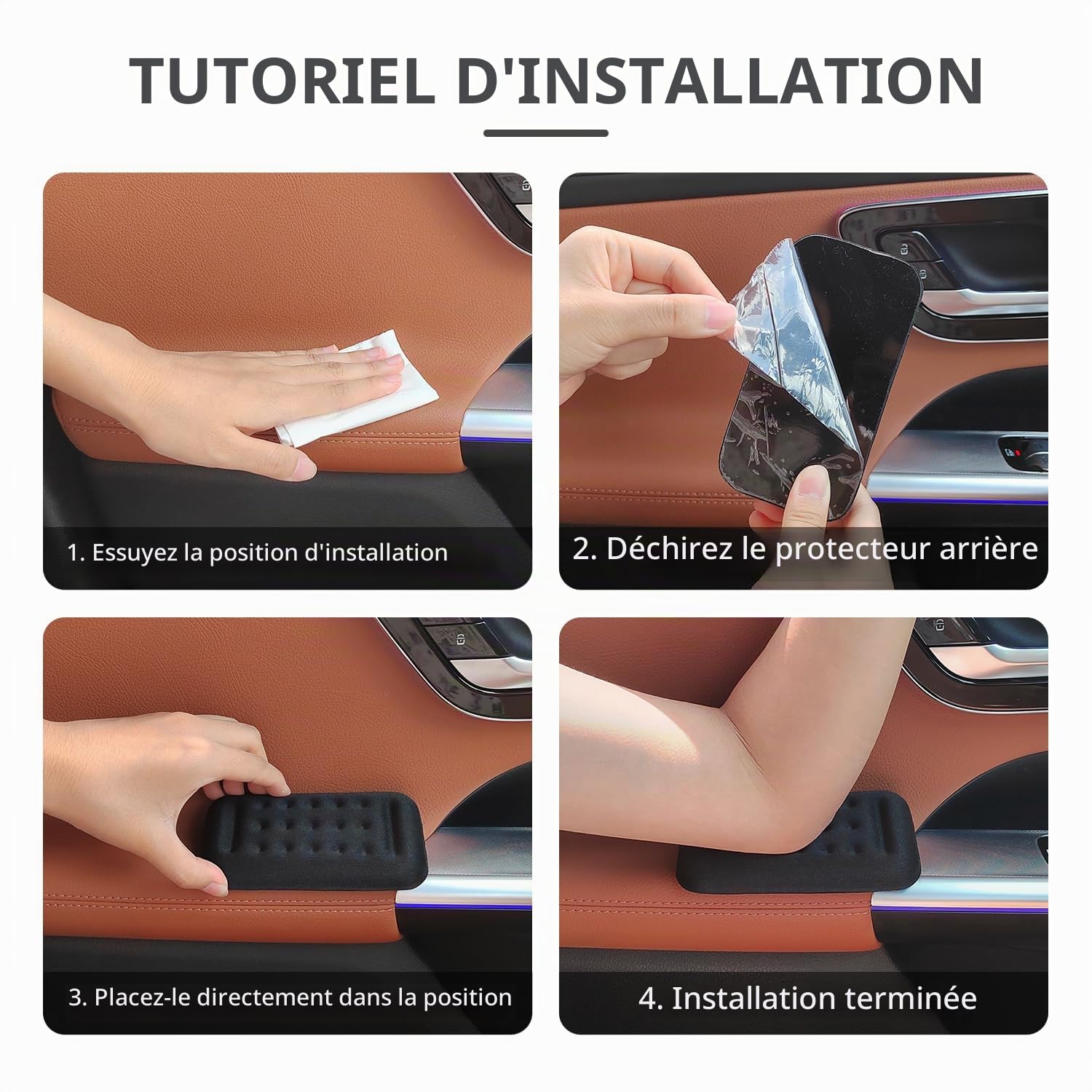 TUTORIEL D'INSTALLATION

1. Essuyez la position d'installation

2. Déchirez le protecteur arrière

3. Placez-le directement dans la position

4. Installation terminée