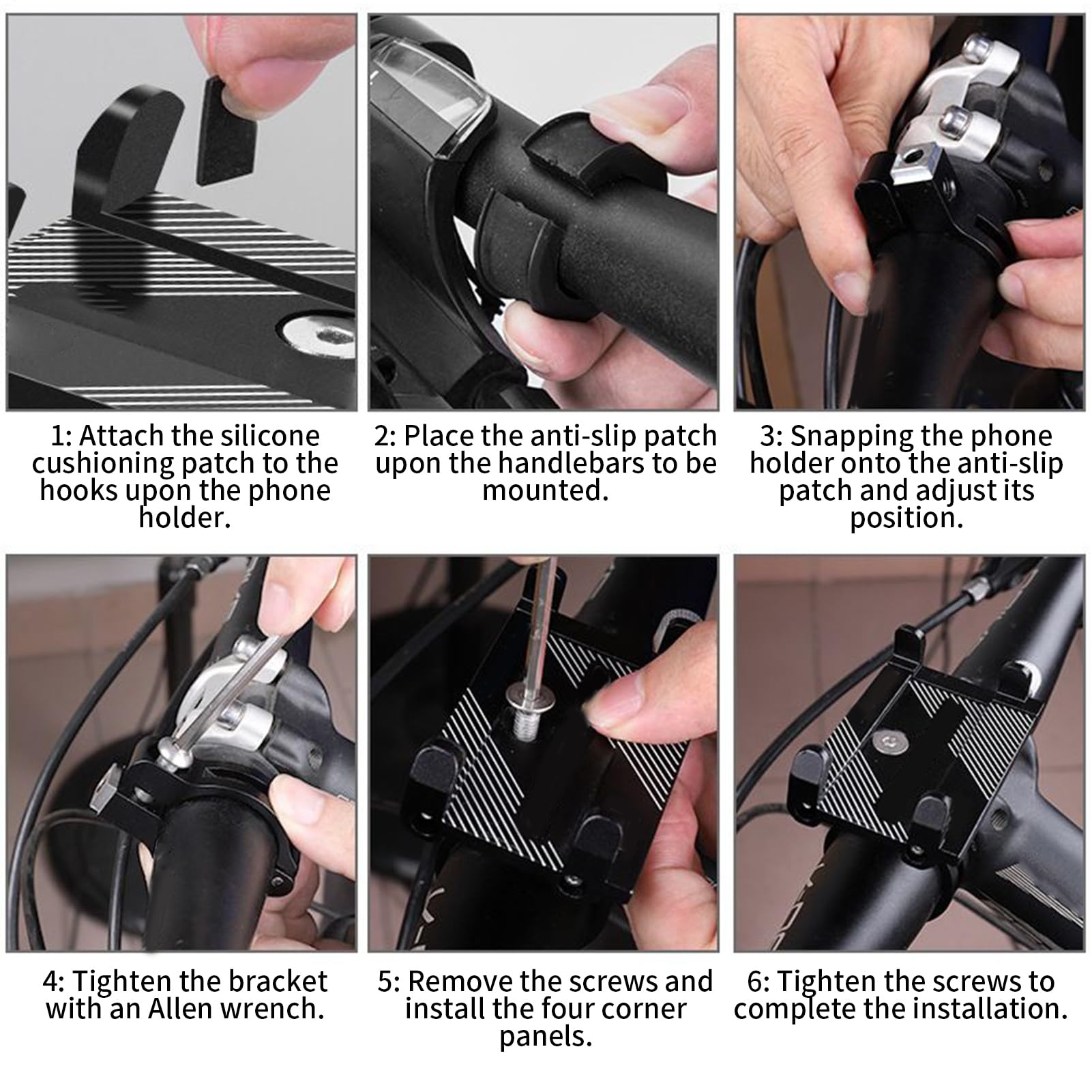 1: Attach the silicone cushioning patch to the hooks upon the phone holder.

2: Place the anti-slip patch upon the handlebars to be mounted.

3: Snapping the phone holder onto the anti-slip patch and adjust its position.

4: Tighten the bracket with an Allen wrench.

5: Remove the screws and install the four corner panels.

6: Tighten the screws to complete the installation.