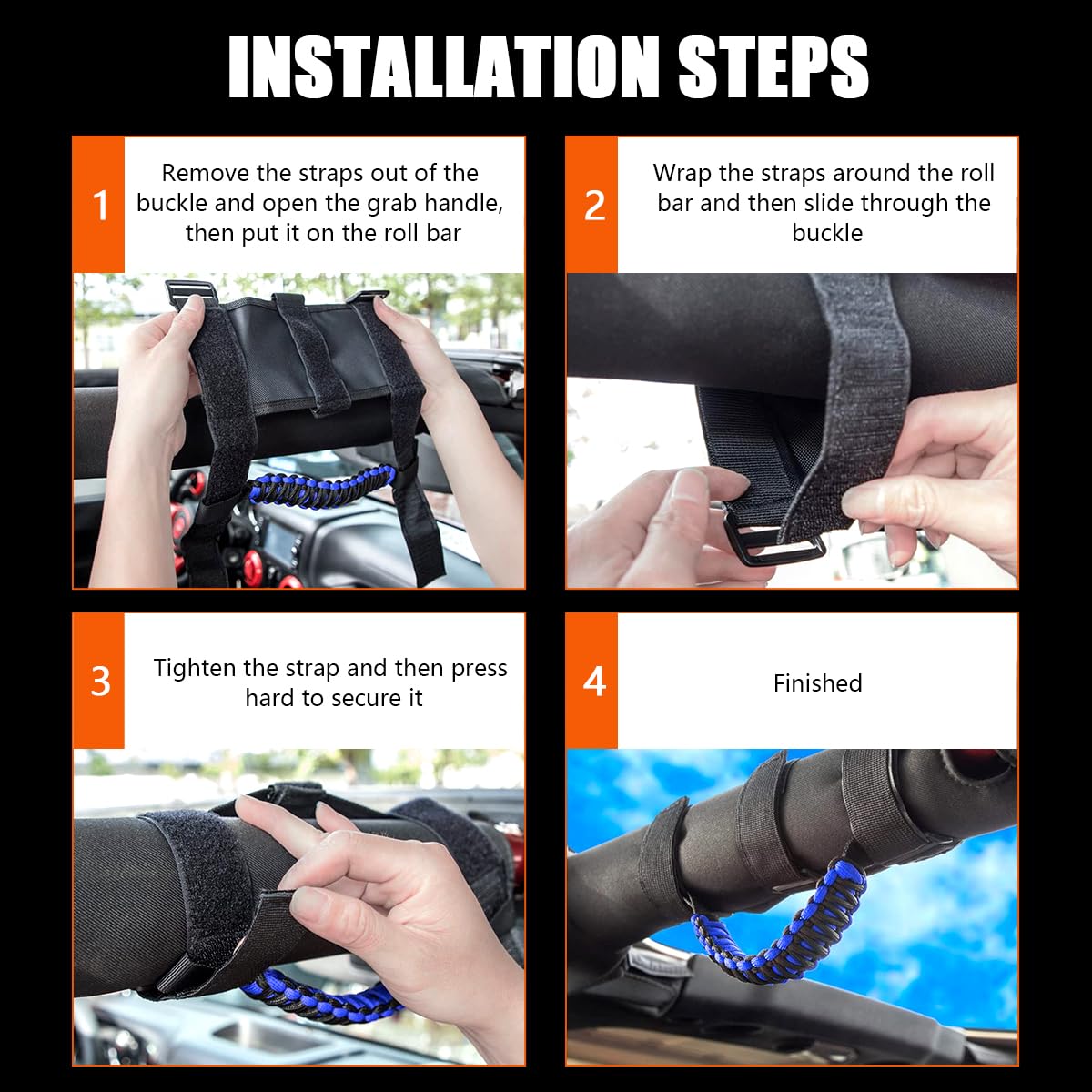 INSTALLATION STEPS

1
Remove the straps out of the buckle and open the grab handle, then put it on the roll bar

2
Wrap the straps around the roll bar and then slide through the buckle

3
Tighten the strap and then press hard to secure it

4
Finished