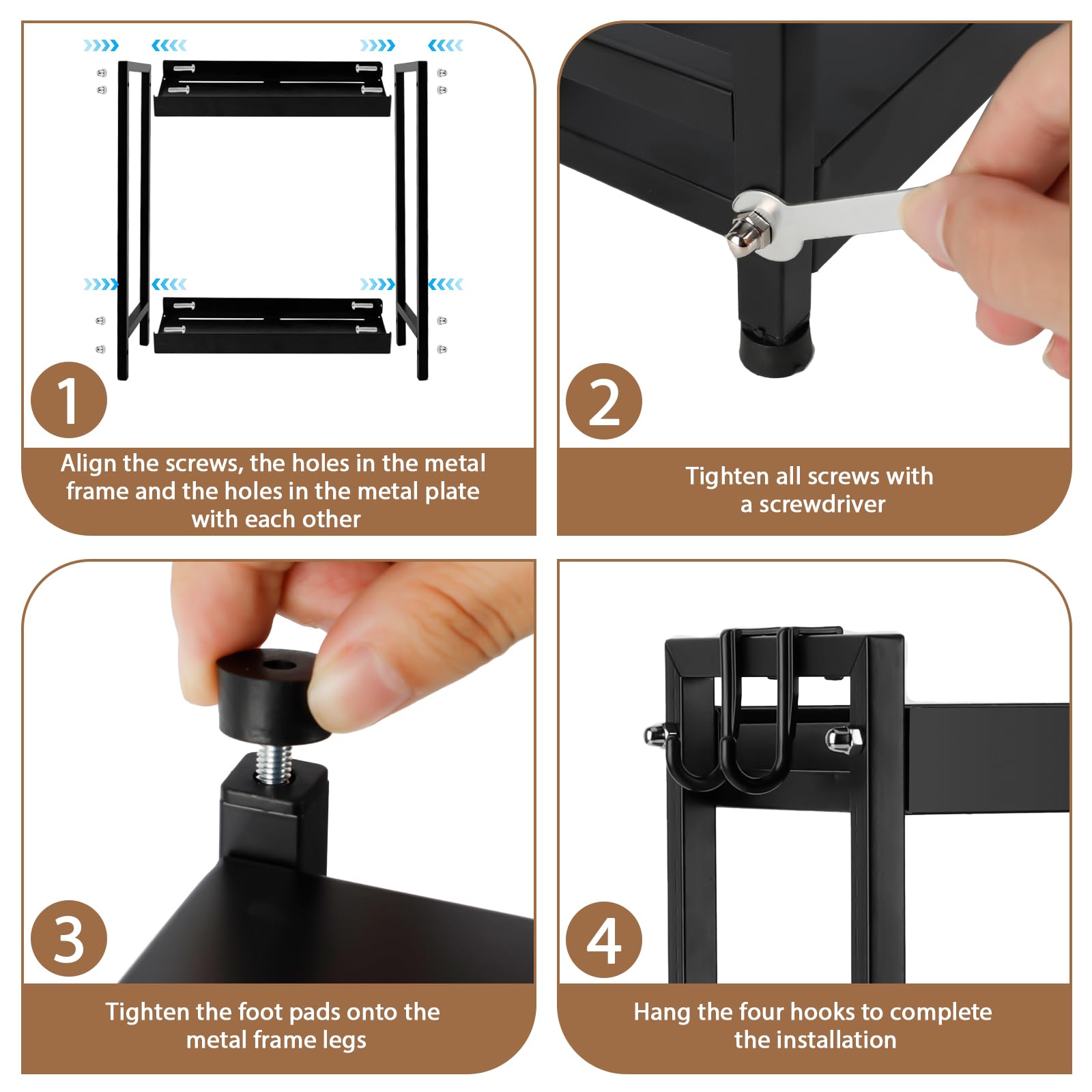 1

Align the screws, the holes in the metal frame and the holes in the metal plate with each other

2

Tighten all screws with a screwdriver

3

Tighten the foot pads onto the metal frame legs

4

Hang the four hooks to complete the installation