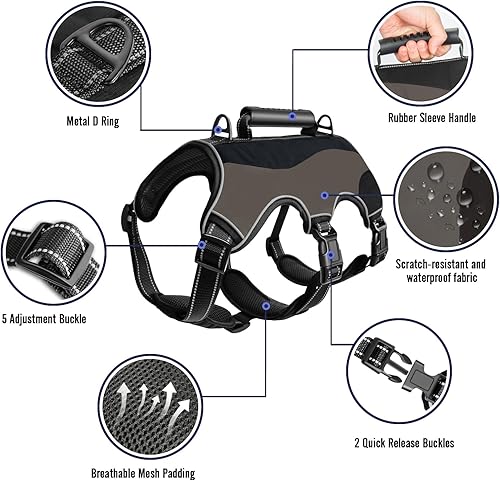 Metal D Ring

Rubber Sleeve Handle

Scratch-resistant and waterproof fabric

5 Adjustment Buckle

2 Quick Release Buckles

Breathable Mesh Padding