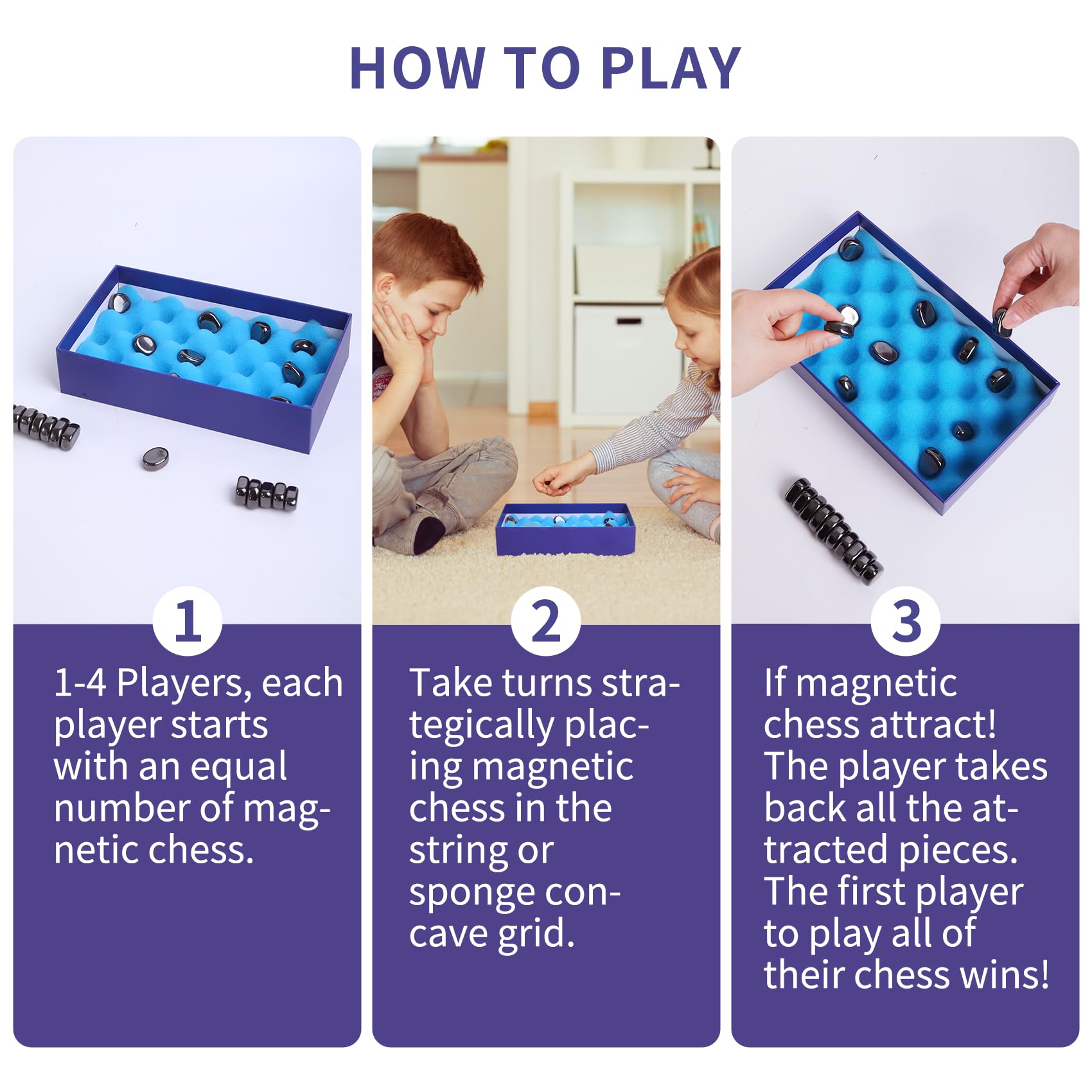 HOW TO PLAY

1

1-4 Players, each player starts with an equal number of magnetic chess.

2

Take turns strategically placing magnetic chess in the string or sponge concave grid.

3

If magnetic chess attract! The player takes back all the attracted pieces. The first player to play all of their chess wins!