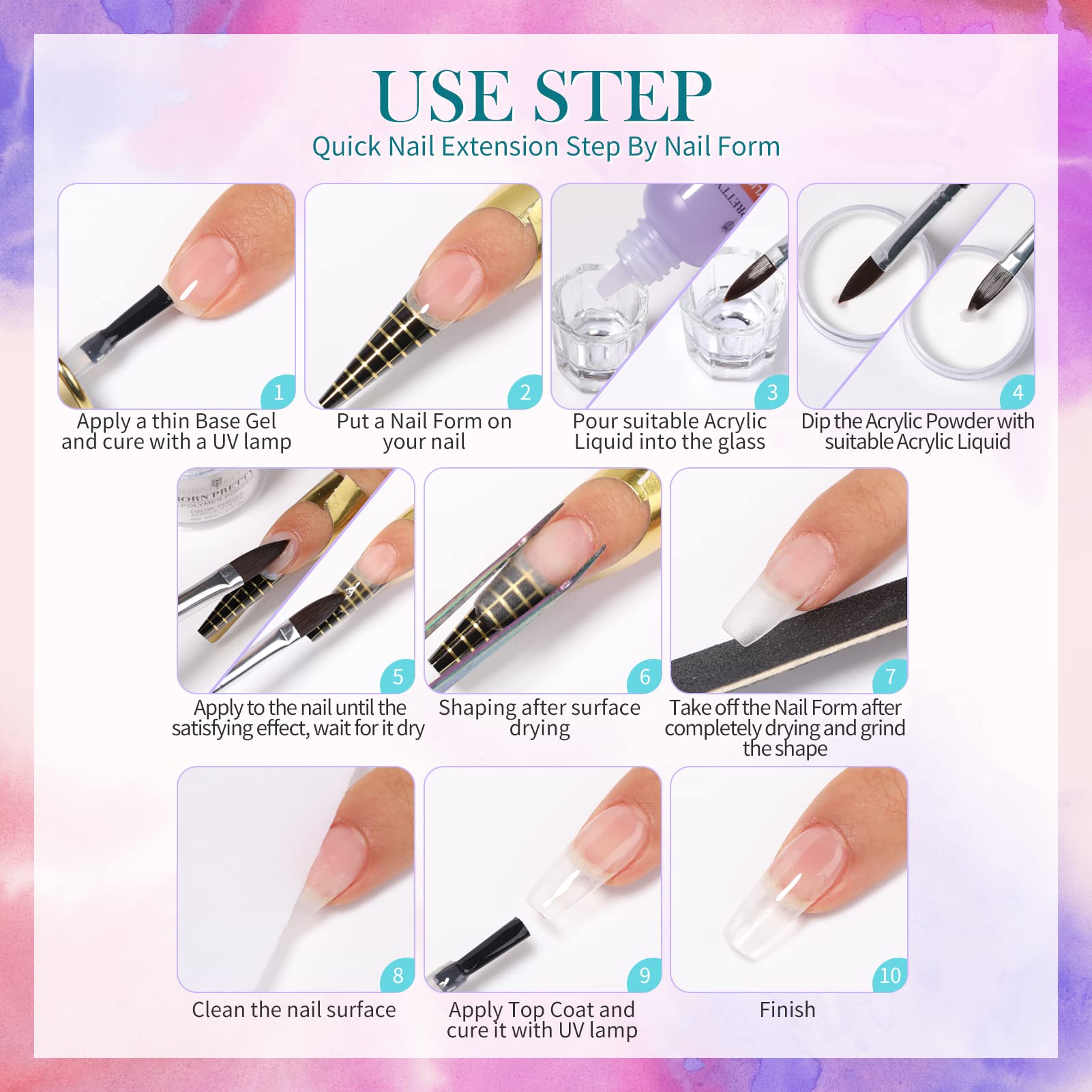 USE STEP
Quick Nail Extension Step By Nail Form

1
Apply a thin Base Gel and cure with a UV lamp

2
Put a Nail Form on your nail

3
Pour suitable Acrylic Liquid into the glass

4
Dip the Acrylic Powder with suitable Acrylic Liquid

BORN PRETTY POLYMER POWDER

5
Apply to the nail until the satisfying effect, wait for it dry

6
Shaping after surface drying

7
Take off the Nail Form after completely drying and grind the shape

8
Clean the nail surface

9
Apply Top Coat and cure it with UV lamp

10
Finish