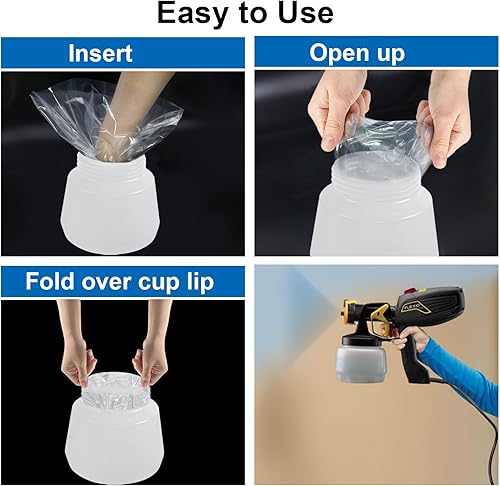 Easy to Use

Insert

Open up

Fold over cup lip

FLEXIO