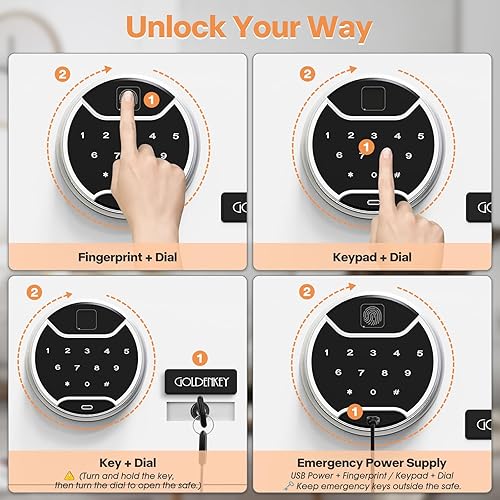 Unlock Your Way

2
1
1 2 4 5
6 7 9
*
GO
Fingerprint + Dial

2
1
1 2 3 4 5
6 7 9
* 0 #
GO
Keypad + Dial

2
1 2 3 4 5
6 7 8 9
* 0 #
1
GOLDENKEY
Key + Dial
(Turn and hold the key, then turn the dial to open the safe.)

2
1 2 3 4 5
6 7 8 9
* 0 #
1
GO
Emergency Power Supply
USB Power + Fingerprint / Keypad + Dial
Keep emergency keys outside the safe.