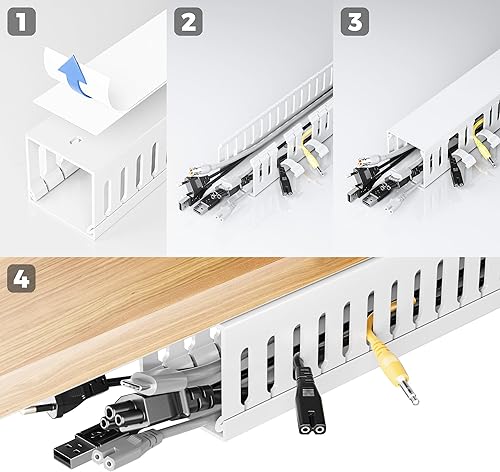 1

2

3

4