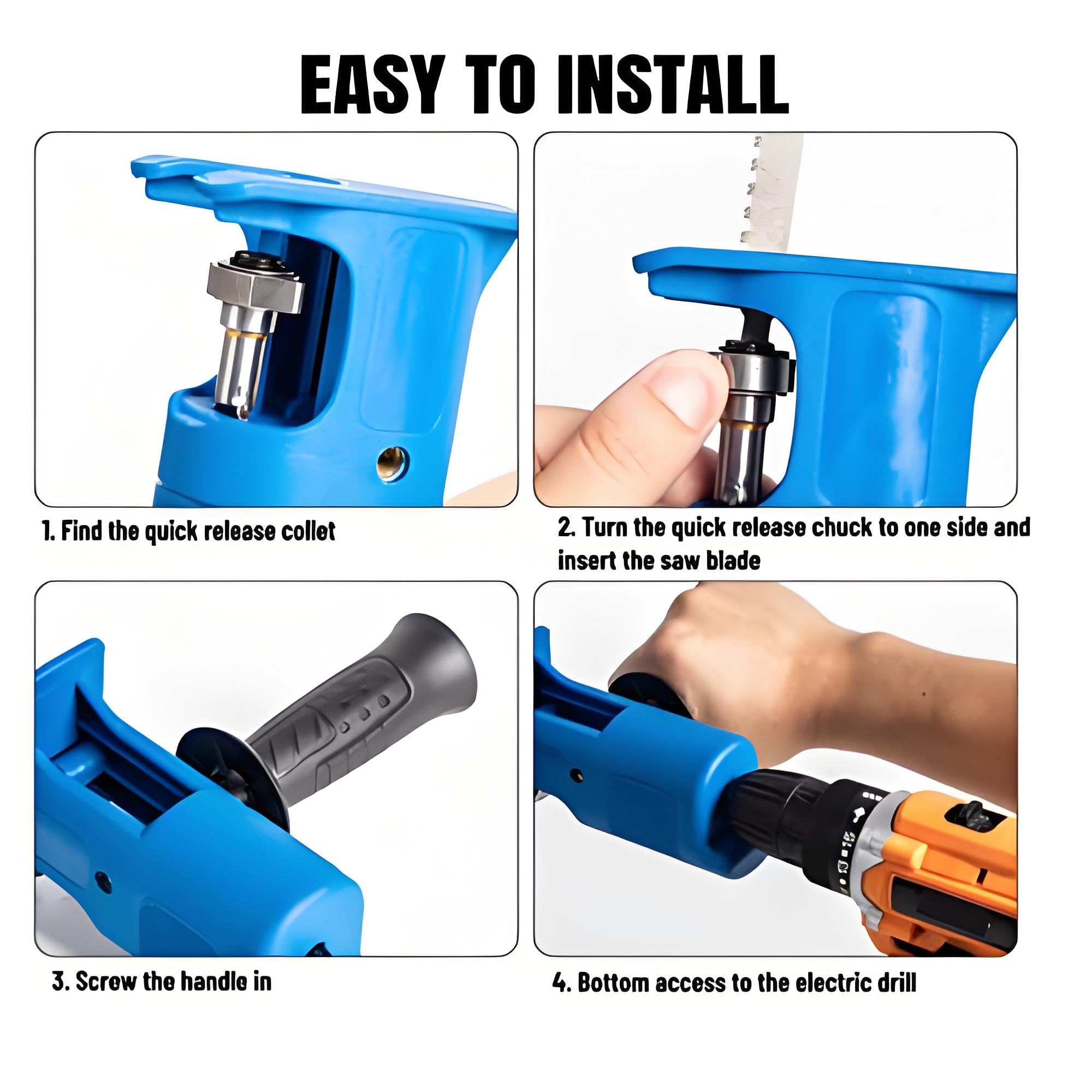 EASY TO INSTALL

1. Find the quick release collet

2. Turn the quick release chuck to one side and insert the saw blade

3. Screw the handle in

4. Bottom access to the electric drill