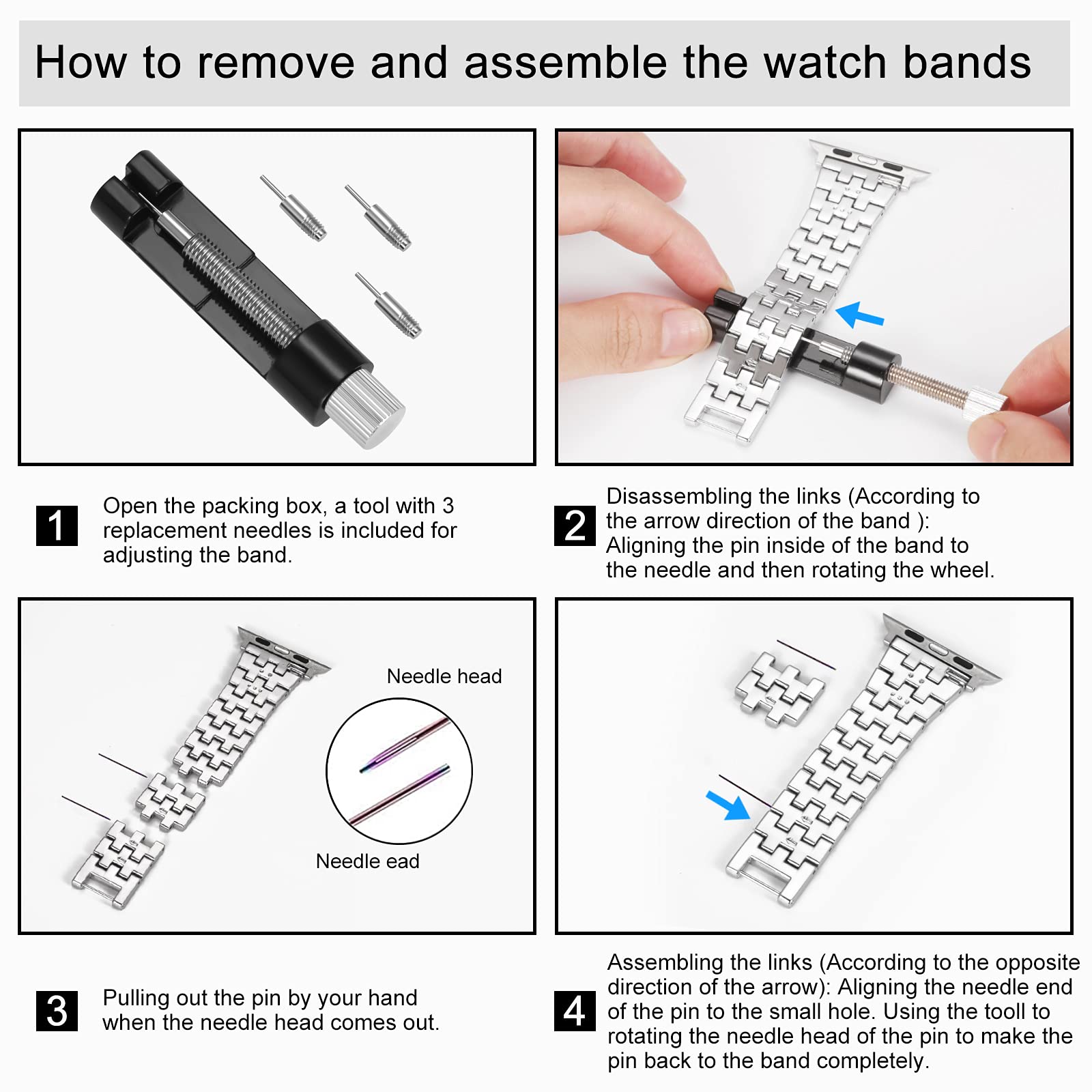 How to remove and assemble the watch bands

1 Open the packing box, a tool with 3 replacement needles is included for adjusting the band.

2 Disassembling the links (According to the arrow direction of the band ): Aligning the pin inside of the band to the needle and then rotating the wheel.

Needle head

Needle ead

3 Pulling out the pin by your hand when the needle head comes out.

4 Assembling the links (According to the opposite direction of the arrow): Aligning the needle end of the pin to the small hole. Using the tooll to rotating the needle head of the pin to make the pin back to the band completely.