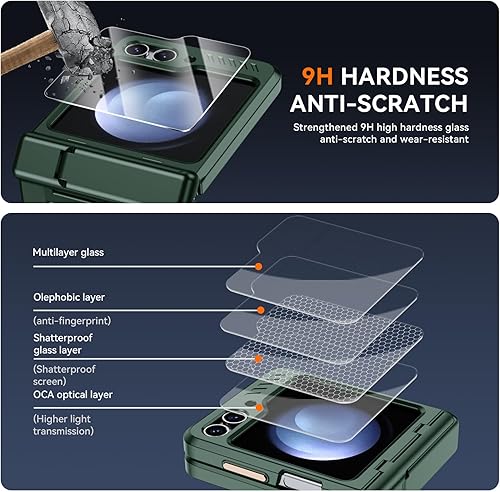 9H HARDNESS
ANTI-SCRATCH

Strengthened 9H high hardness glass anti-scratch and wear-resistant

Multilayer glass

Olephobic layer

(anti-fingerprint)

Shatterproof glass layer

(Shatterproof screen)

OCA optical layer

(Higher light transmission)