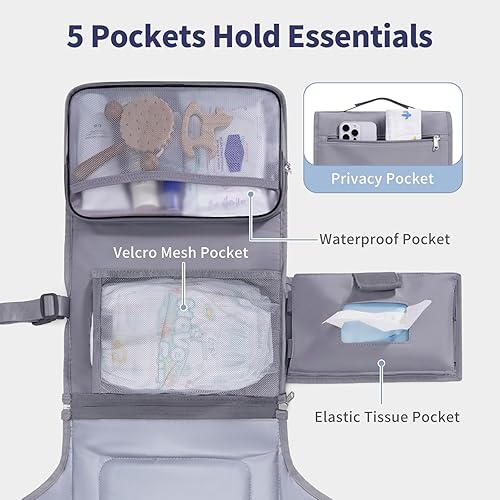 5 Pockets Hold Essentials

Privacy Pocket

Waterproof Pocket

Velcro Mesh Pocket

Elastic Tissue Pocket