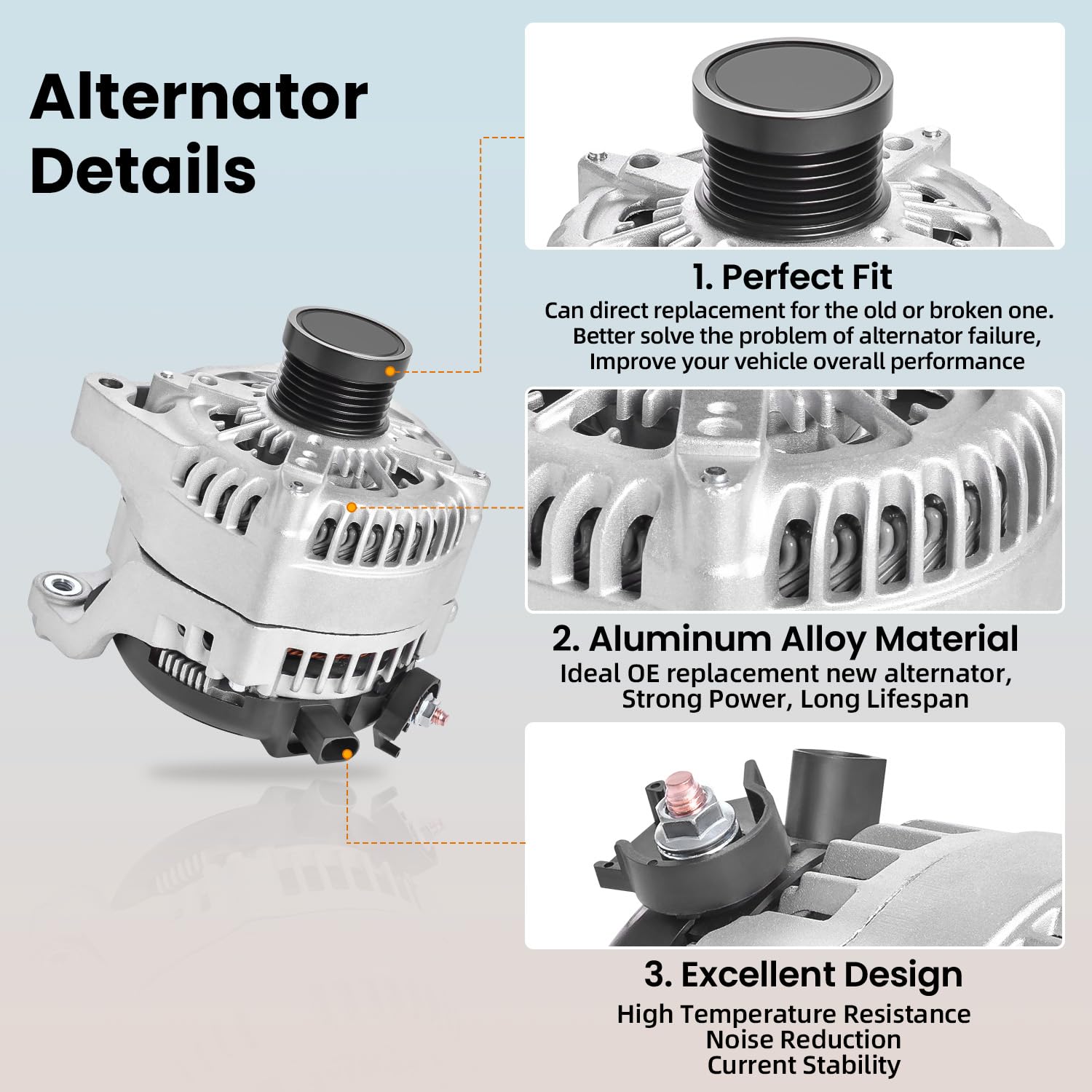 Alternator Details

1. Perfect Fit
Can direct replacement for the old or broken one. Better solve the problem of alternator failure, Improve your vehicle overall performance

2. Aluminum Alloy Material
Ideal OE replacement new alternator, Strong Power, Long Lifespan

3. Excellent Design
High Temperature Resistance
Noise Reduction
Current Stability