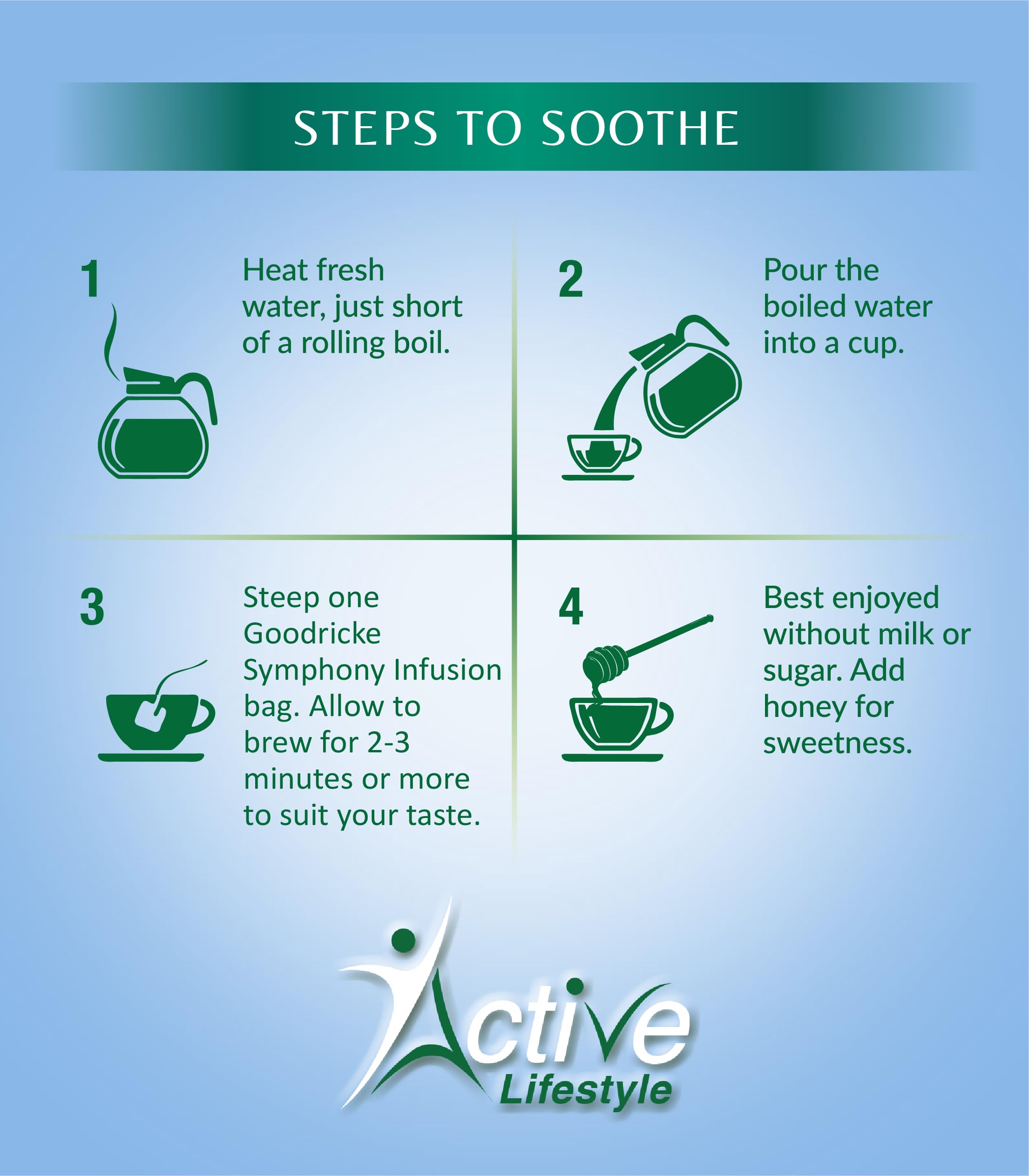 STEPS TO SOOTHE

1

Heat fresh water, just short of a rolling boil.

2

Pour the boiled water into a cup.

3

Steep one Goodricke Symphony Infusion bag. Allow to brew for 2-3 minutes or more to suit your taste.

4

Best enjoyed without milk or sugar. Add honey for sweetness.

Active Lifestyle