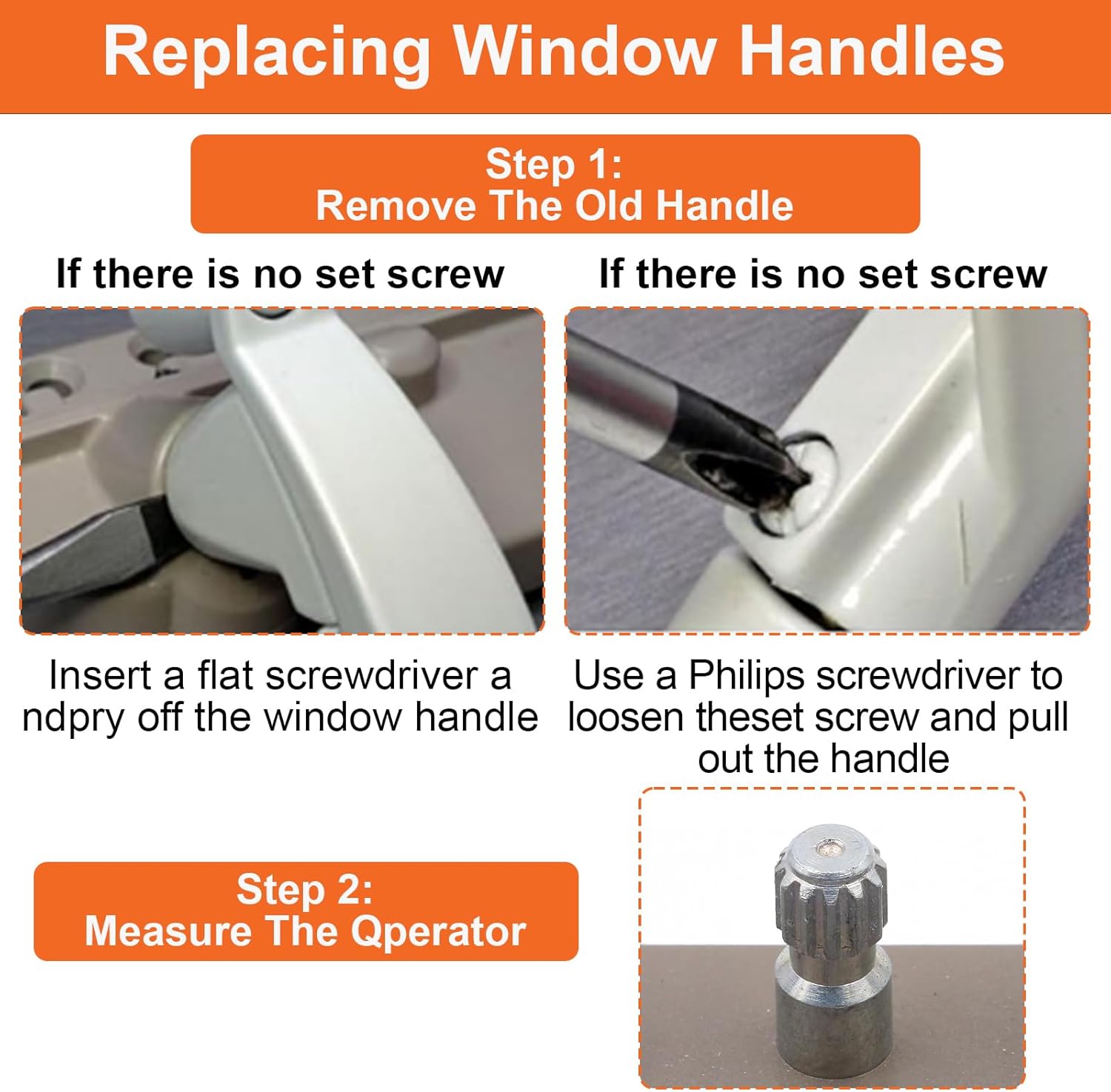 Replacing Window Handles

Step 1:
Remove The Old Handle

If there is no set screw

Insert a flat screwdriver a ndpry off the window handle

If there is no set screw

Use a Philips screwdriver to loosen theset screw and pull out the handle

Step 2:
Measure The Qperator