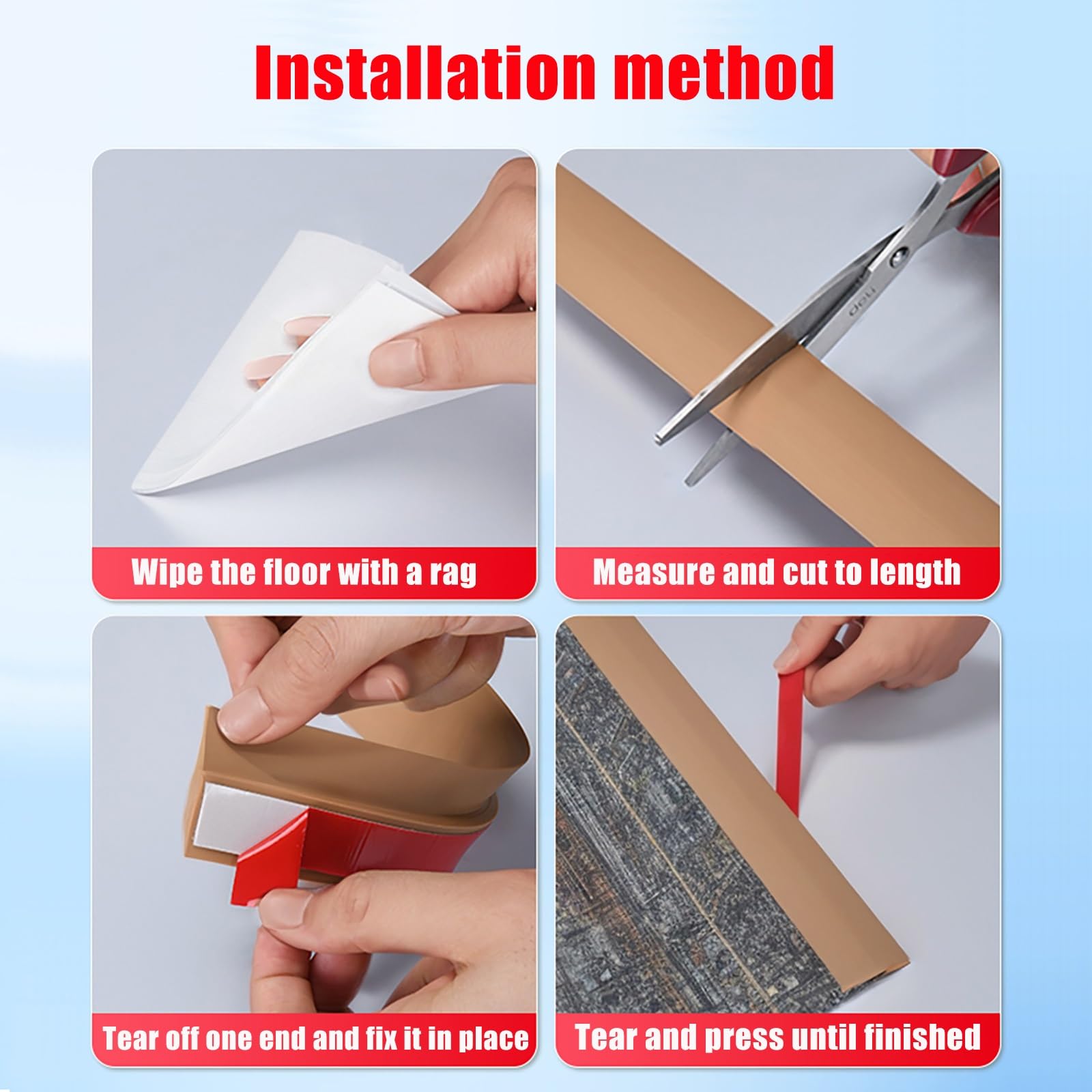 Installation method

Wipe the floor with a rag

deli

Measure and cut to length

Tear off one end and fix it in place

Tear and press until finished