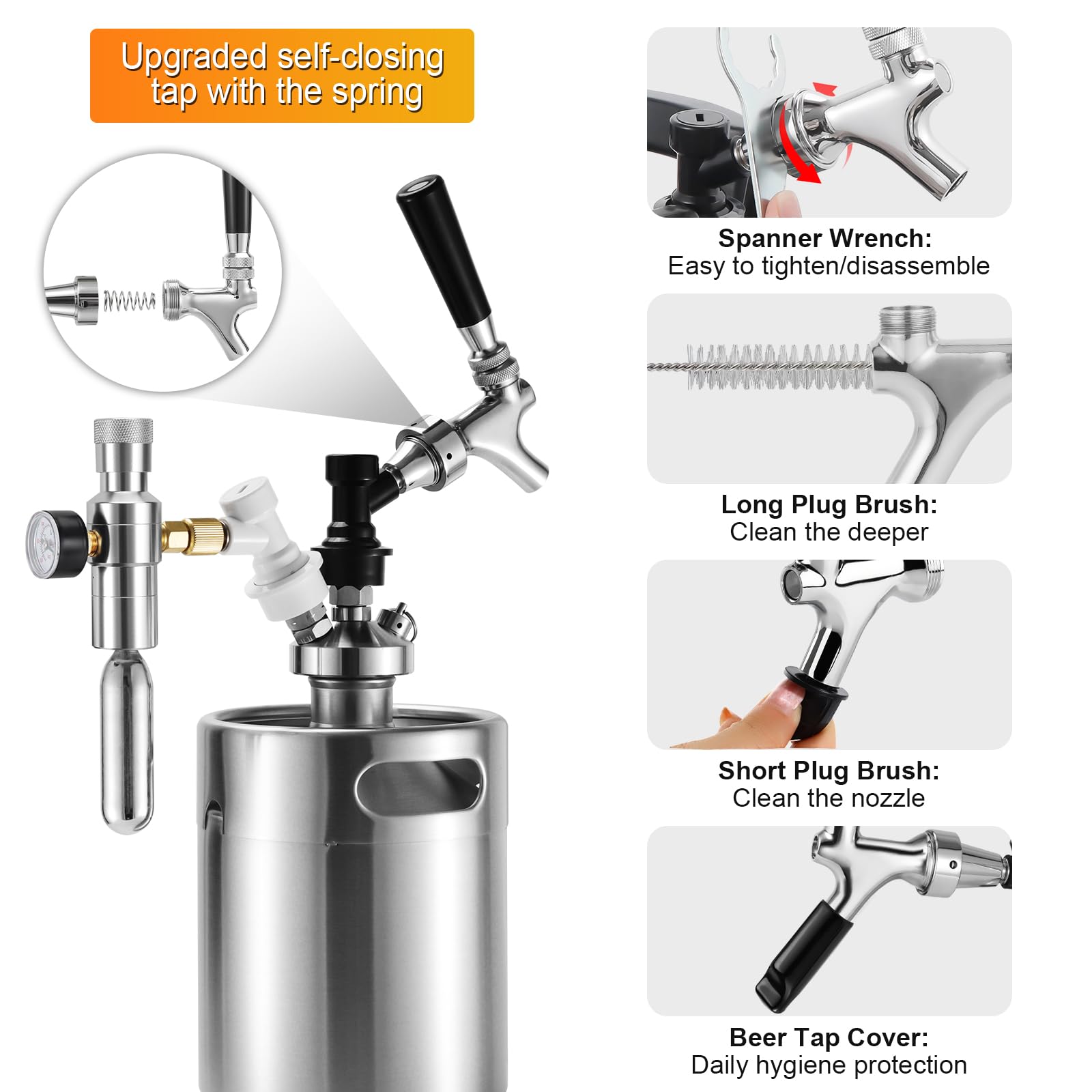 Upgraded self-closing tap with the spring

Spanner Wrench:
Easy to tighten/disassemble

Long Plug Brush:
Clean the deeper

Short Plug Brush:
Clean the nozzle

Beer Tap Cover:
Daily hygiene protection