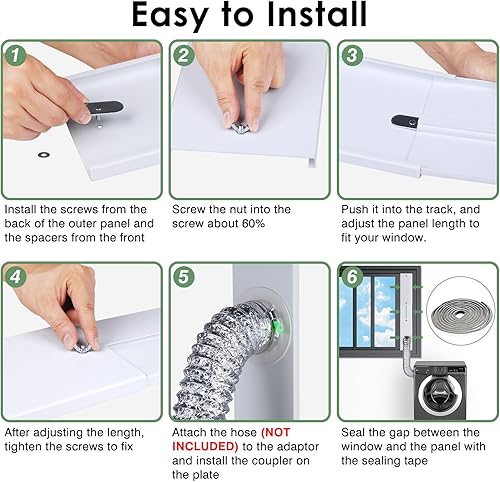 Easy to Install

1

Install the screws from the back of the outer panel and the spacers from the front

2

Screw the nut into the screw about 60%

3

Push it into the track, and adjust the panel length to fit your window.

4

After adjusting the length, tighten the screws to fix

5

Attach the hose (NOT INCLUDED) to the adaptor and install the coupler on the plate

6

Seal the gap between the window and the panel with the sealing tape