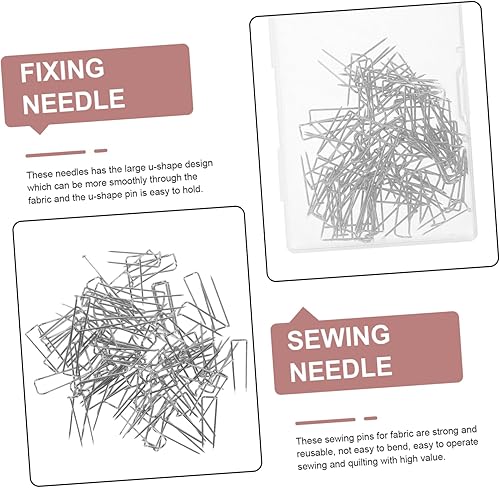 FIXING NEEDLE

These needles has the large u-shape design which can be more smoothly through the fabric and the u-shape pin is easy to hold.

SEWING NEEDLE

These sewing pins for fabric are strong and reusable, not easy to bend, easy to operate sewing and quilting with high value.