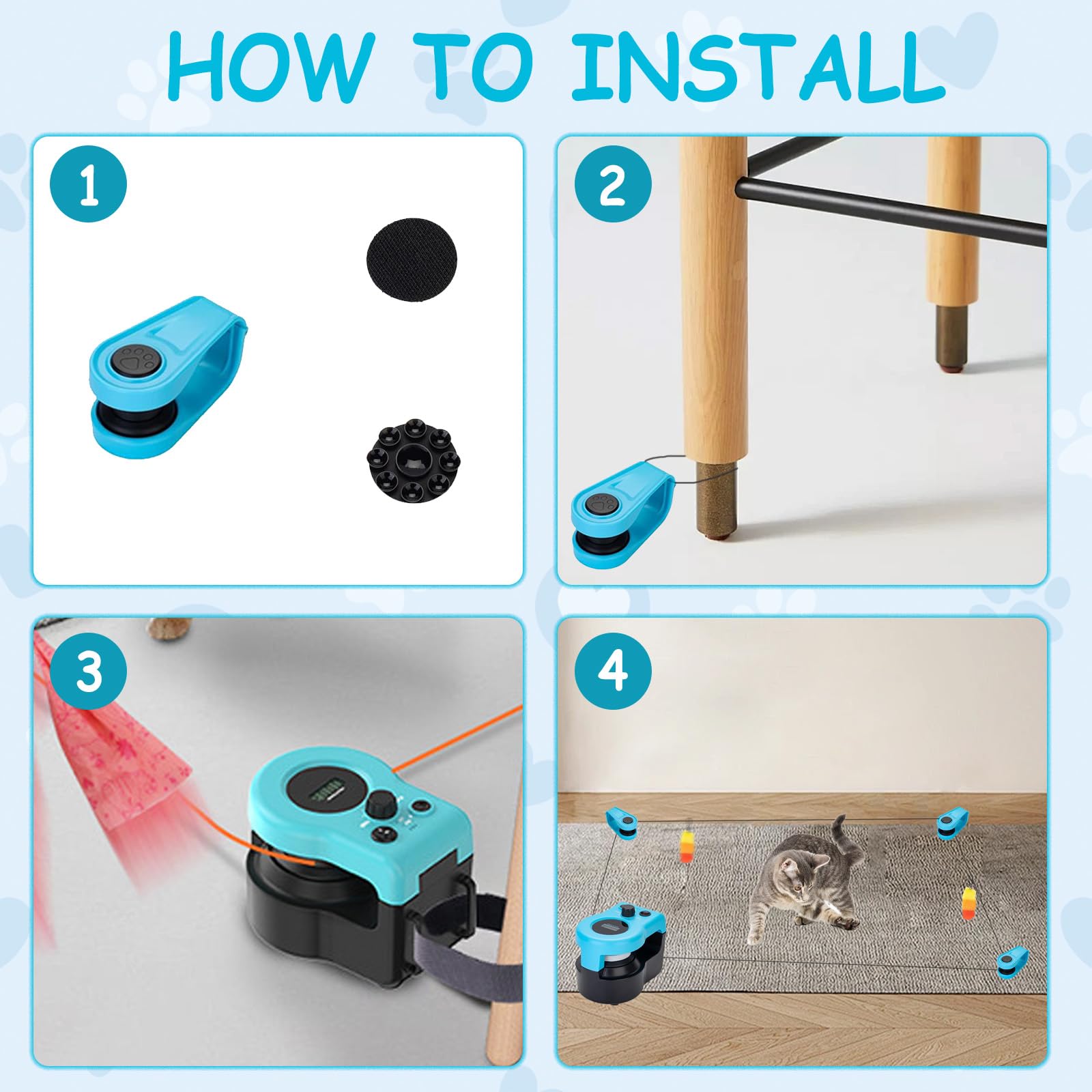 HOW TO INSTALL

1

2

3

4