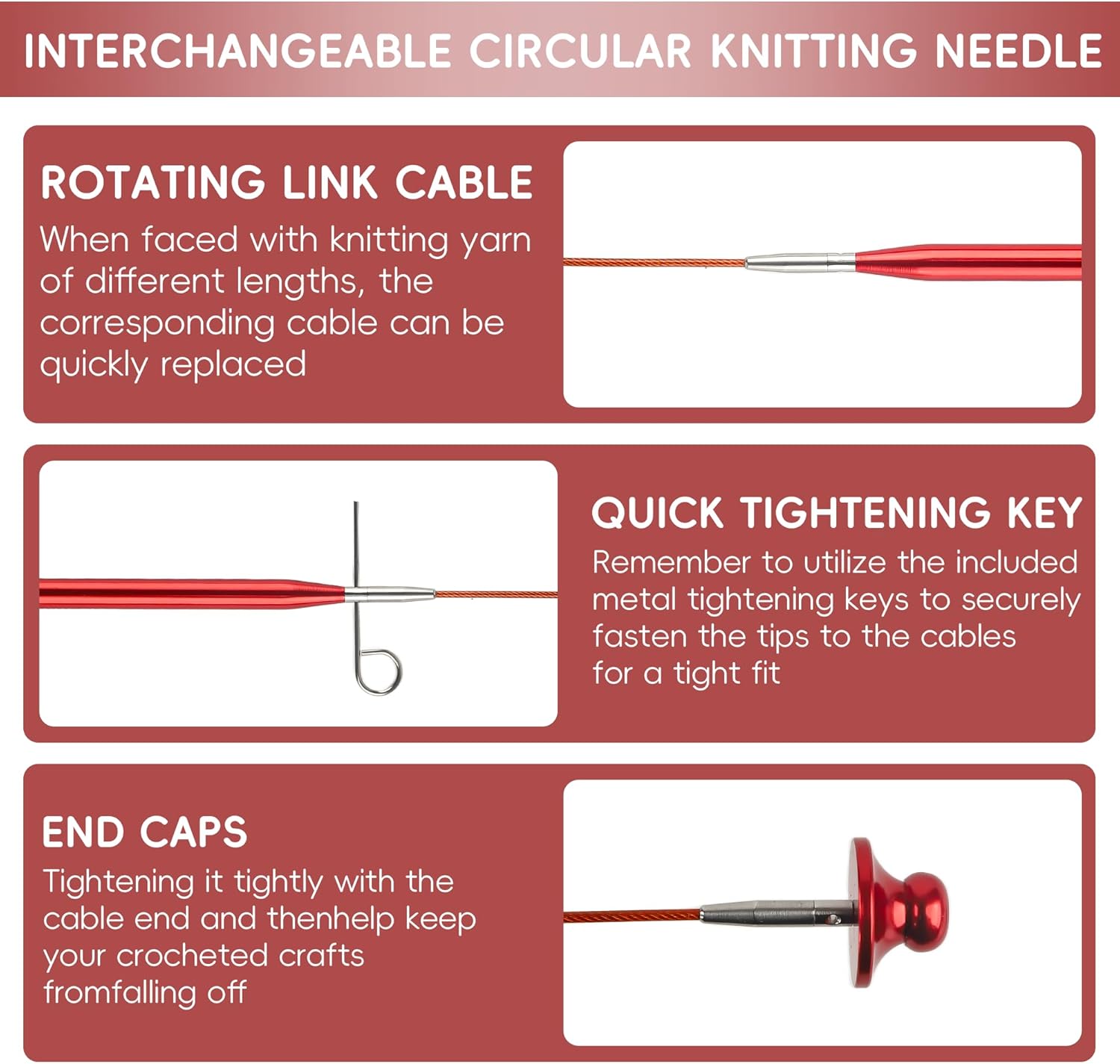 INTERCHANGEABLE CIRCULAR KNITTING NEEDLE

ROTATING LINK CABLE

When faced with knitting yarn of different lengths, the corresponding cable can be quickly replaced

QUICK TIGHTENING KEY

Remember to utilize the included metal tightening keys to securely fasten the tips to the cables for a tight fit

END CAPS

Tightening it tightly with the cable end and thenhelp keep your crocheted crafts fromfalling off