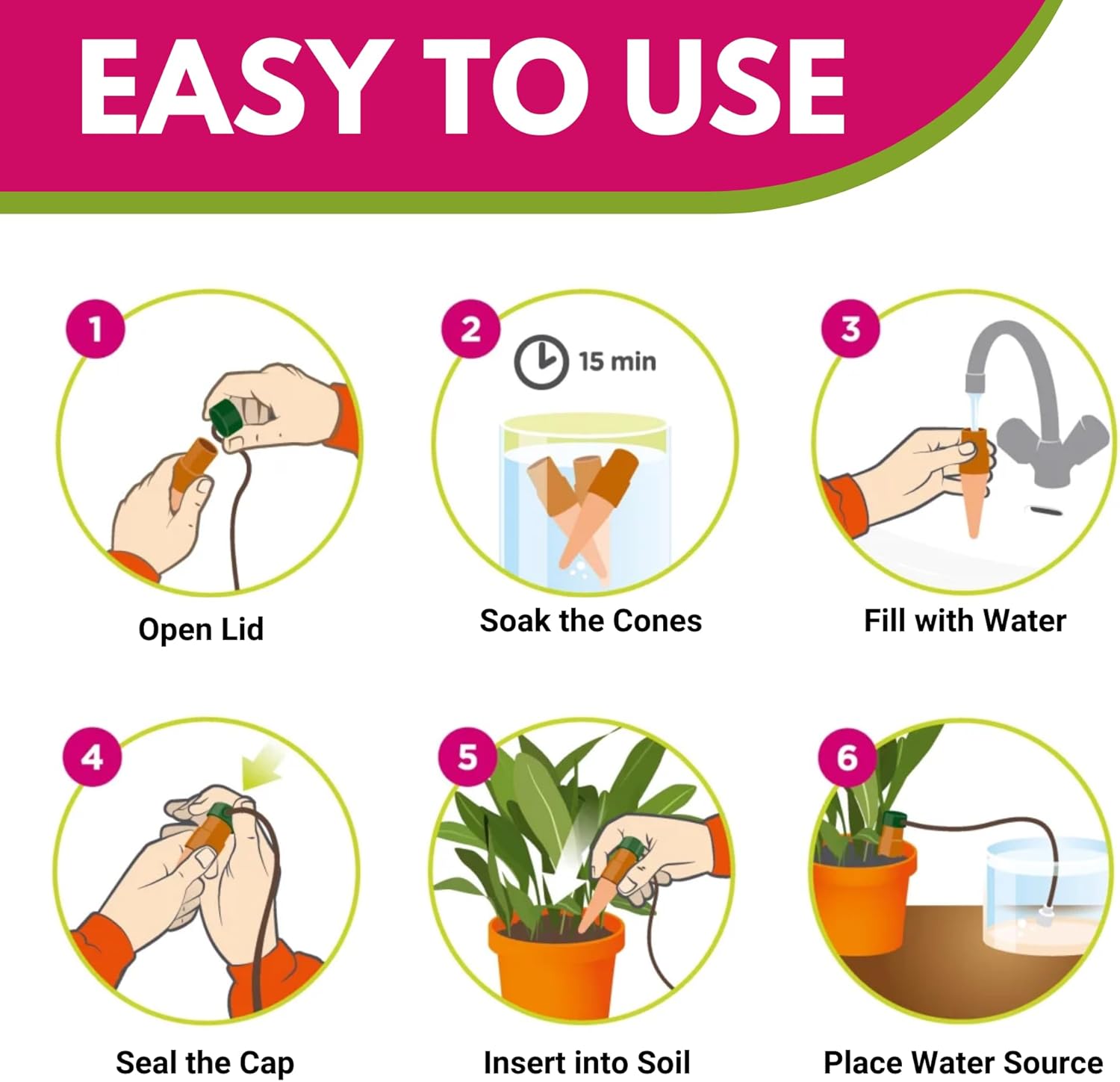 EASY TO USE

1

Open Lid

2

15 min

Soak the Cones

3

Fill with Water

4

Seal the Cap

5

Insert into Soil

6

Place Water Source