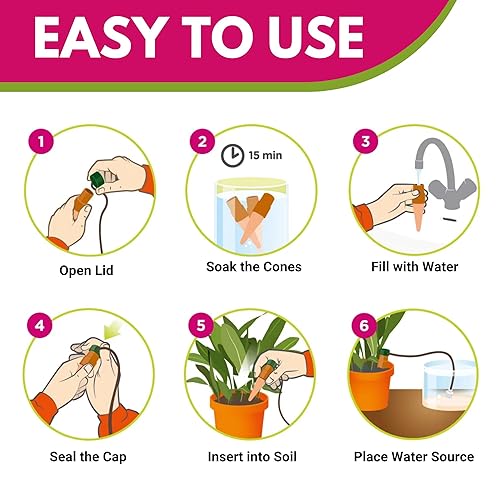 EASY TO USE

1

Open Lid

2

15 min

Soak the Cones

3

Fill with Water

4

Seal the Cap

5

Insert into Soil

6

Place Water Source