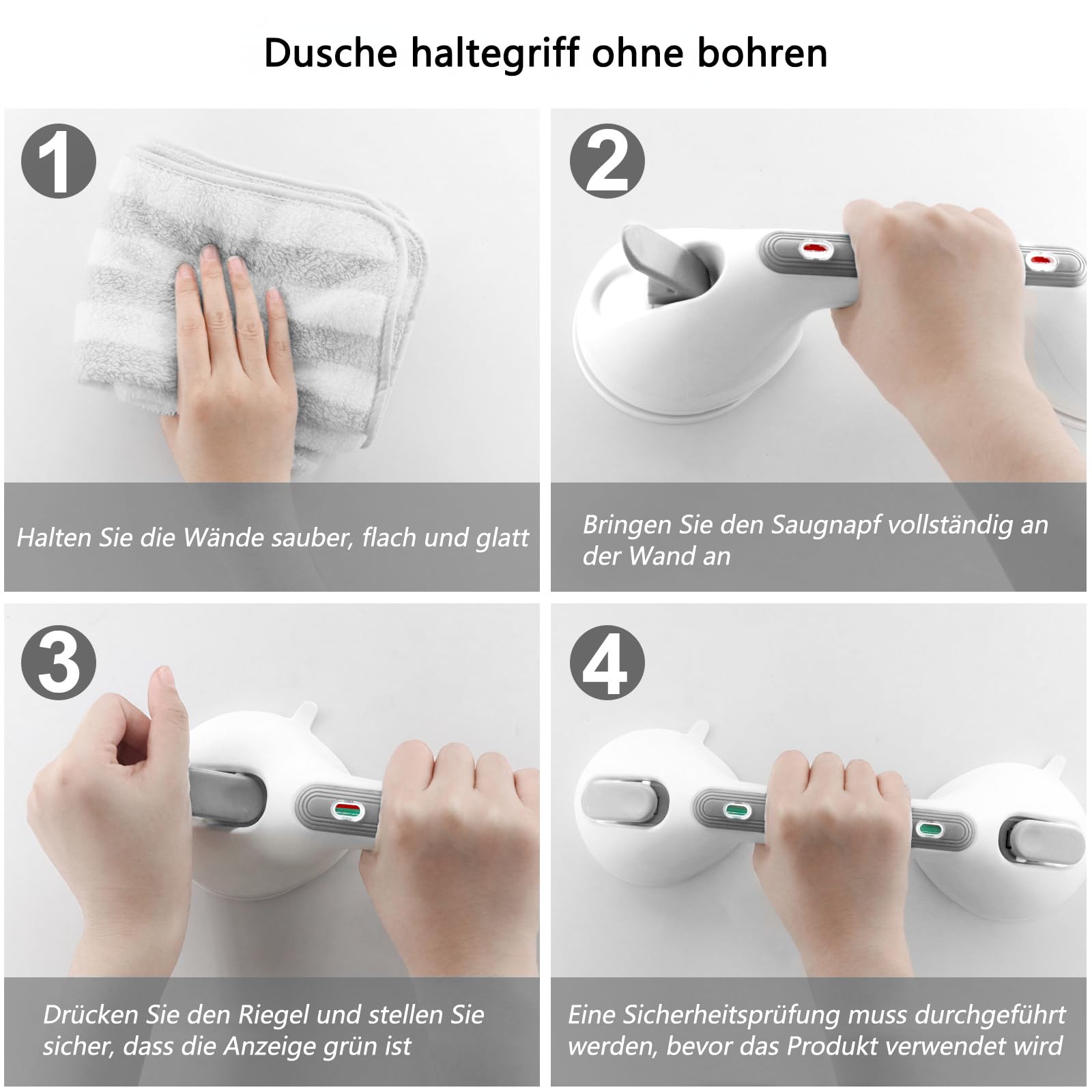 Dusche haltegriff ohne bohren

1

Halten Sie die Wände sauber, flach und glatt

2

Bringen Sie den Saugnapf vollständig an der Wand an

3

Drücken Sie den Riegel und stellen Sie sicher, dass die Anzeige grün ist

4

Eine Sicherheitsprüfung muss durchgeführt werden, bevor das Produkt verwendet wird