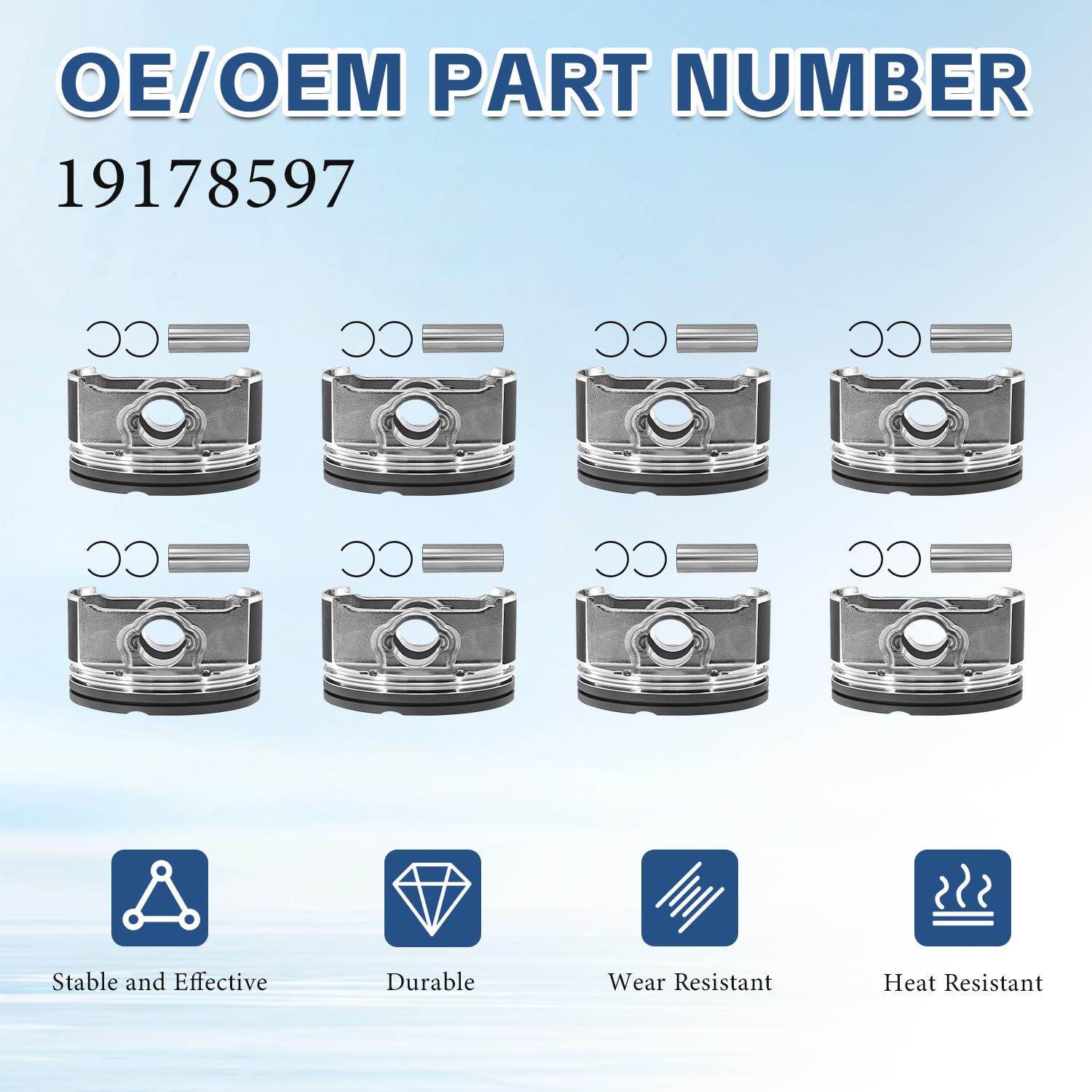 OE/OEM PART NUMBER
19178597

Stable and Effective

Durable

Wear Resistant

Heat Resistant