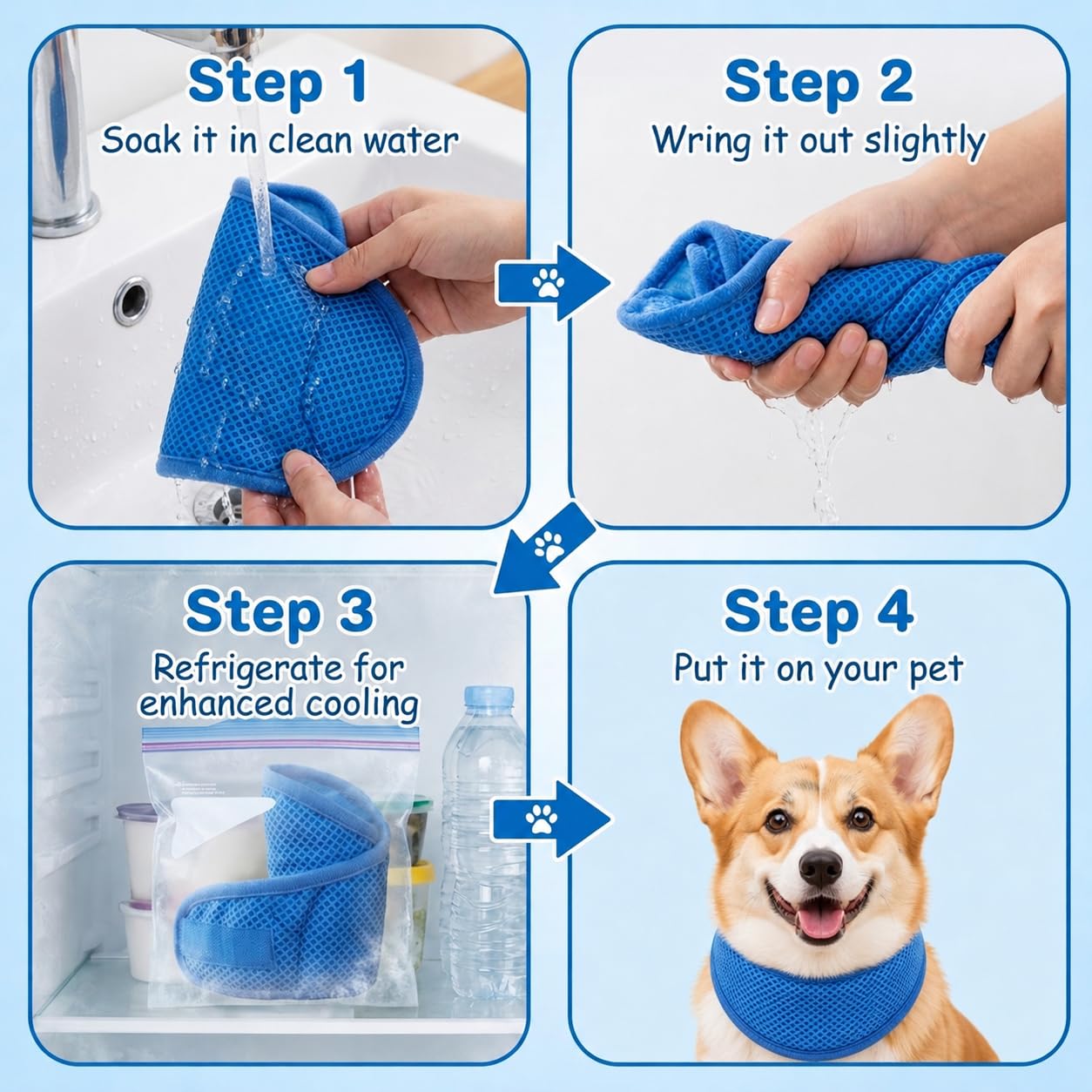 Step 1
Soak it in clean water

Step 2
Wring it out slightly

Step 3
Refrigerate for enhanced cooling

Step 4
Put it on your pet