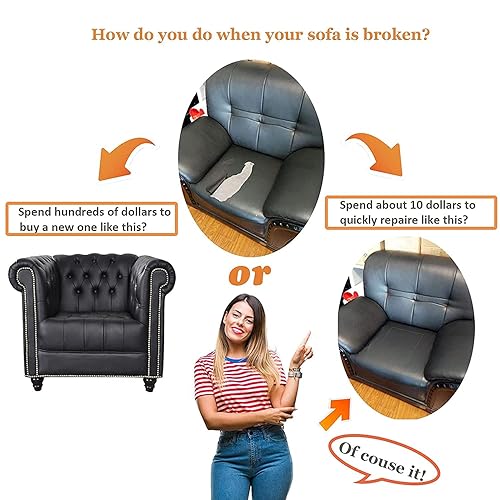 How do you do when your sofa is broken?

Spend hundreds of dollars to buy a new one like this?

Spend about 10 dollars to quickly repaire like this?

or

Of couse it!